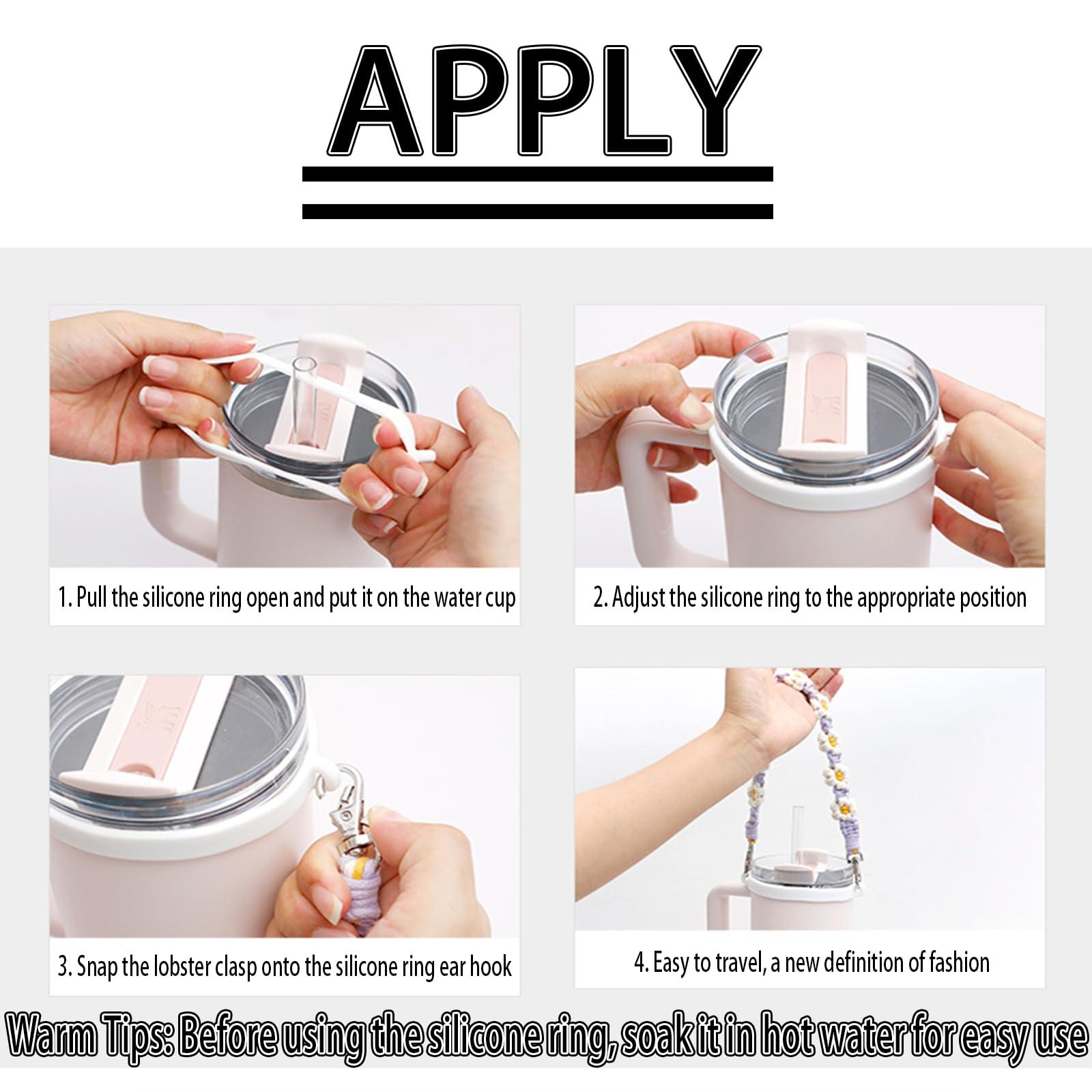 APPLY

1. Pull the silicone ring open and put it on the water cup

2. Adjust the silicone ring to the appropriate position

3. Snap the lobster clasp onto the silicone ring ear hook

4. Easy to travel, a new definition of fashion

Warm Tips: Before using the silicone ring, soak it in hot water for easy use