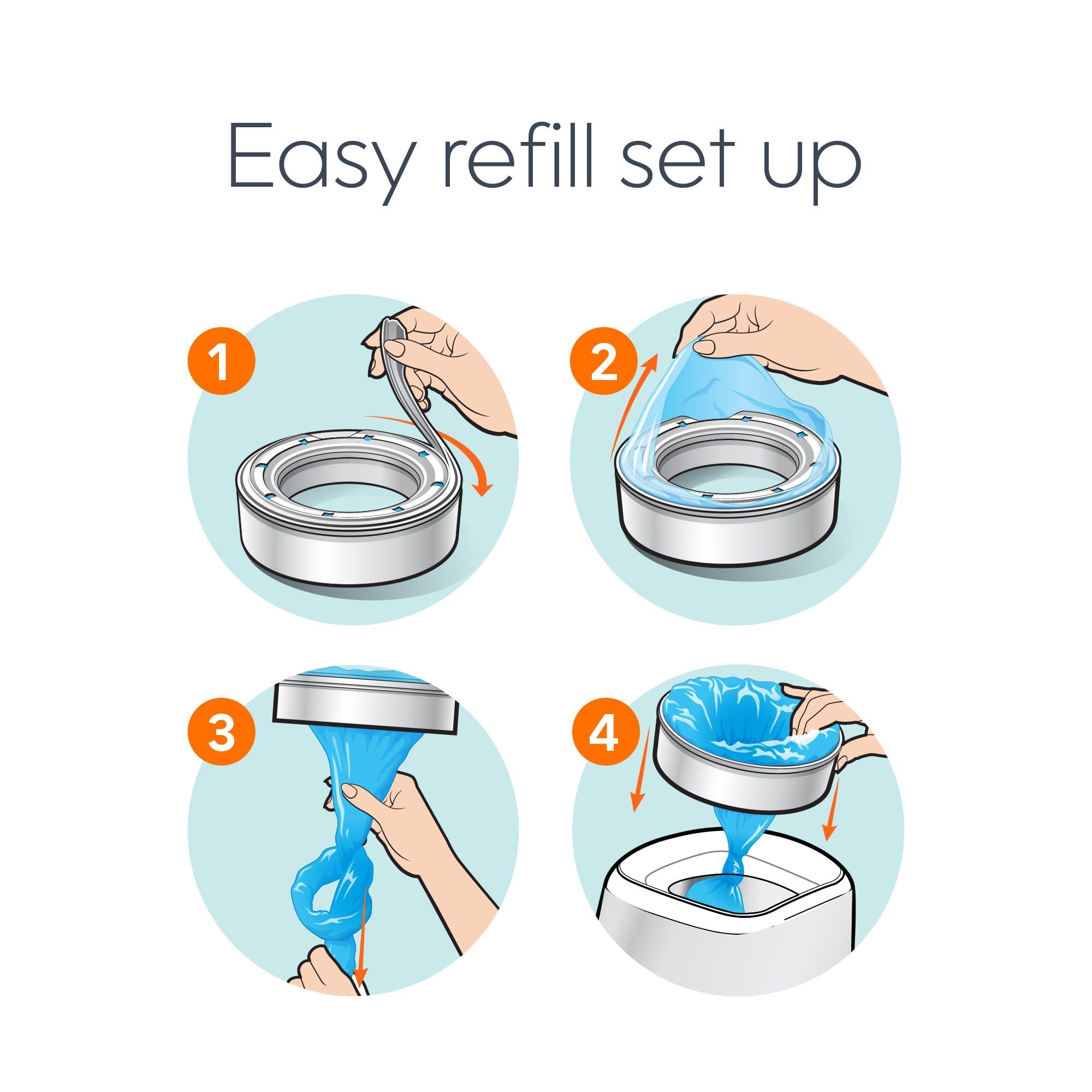 Easy refill set up

1

2

3

4