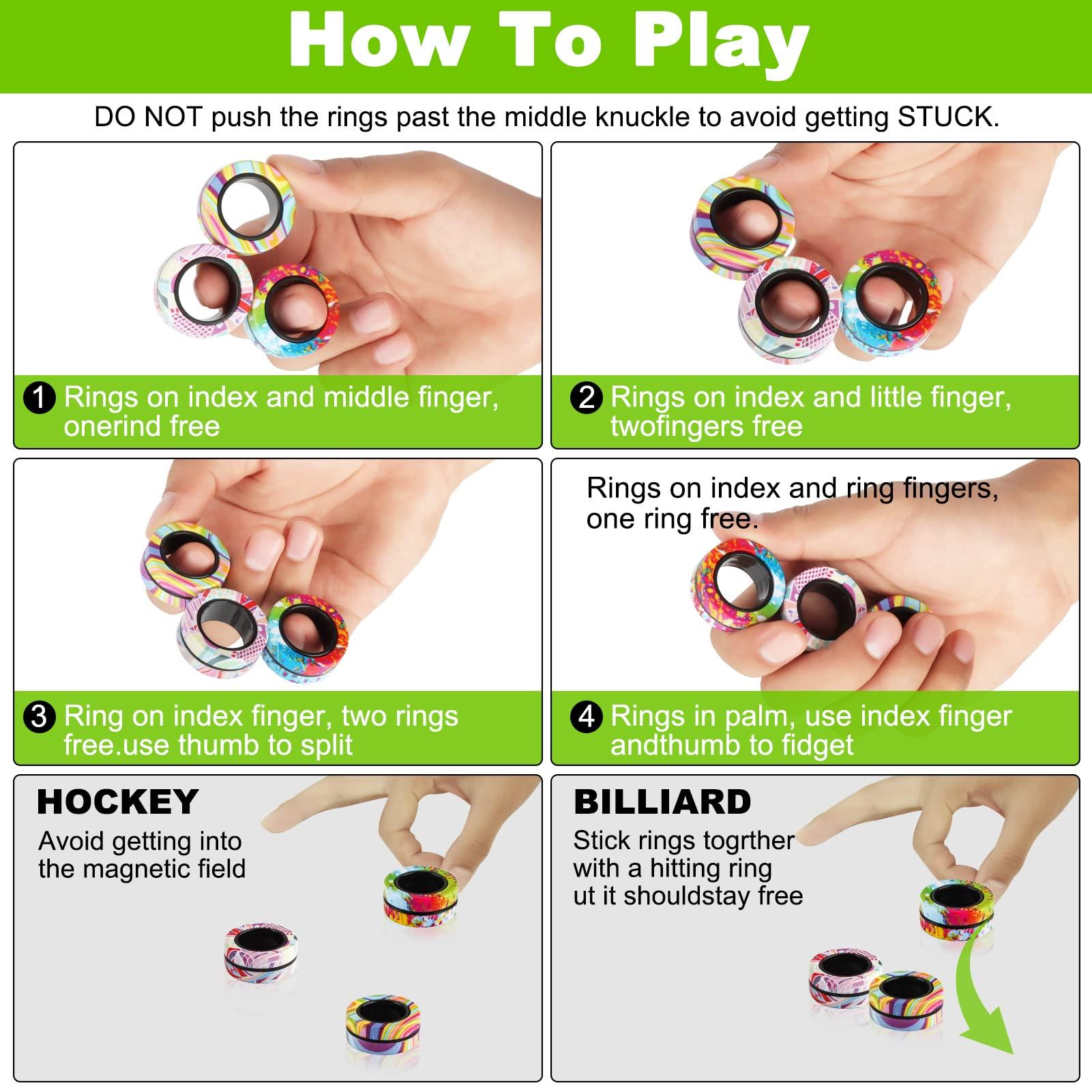 How To Play

DO NOT push the rings past the middle knuckle to avoid getting STUCK.

1 Rings on index and middle finger, onerind free

2 Rings on index and little finger, twofingers free

3 Ring on index finger, two rings free.use thumb to split

Rings on index and ring fingers, one ring free.

4 Rings in palm, use index finger andthumb to fidget

HOCKEY
Avoid getting into the magnetic field

BILLIARD
Stick rings togrther with a hitting ring ut it shouldstay free