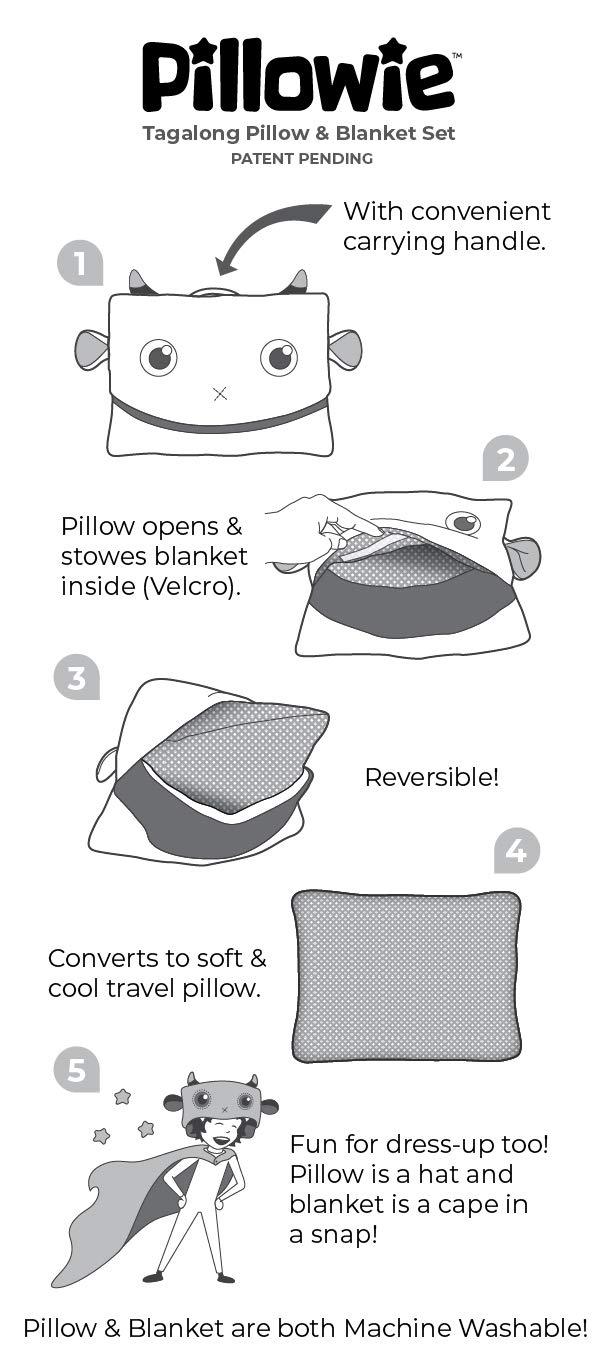 Pillowie™
Tagalong Pillow & Blanket Set
PATENT PENDING

1

With convenient carrying handle.

2

Pillow opens & stowes blanket inside (Velcro).

3

Reversible!

4

Converts to soft & cool travel pillow.

5

Fun for dress-up too! Pillow is a hat and blanket is a cape in a snap!

Pillow & Blanket are both Machine Washable!