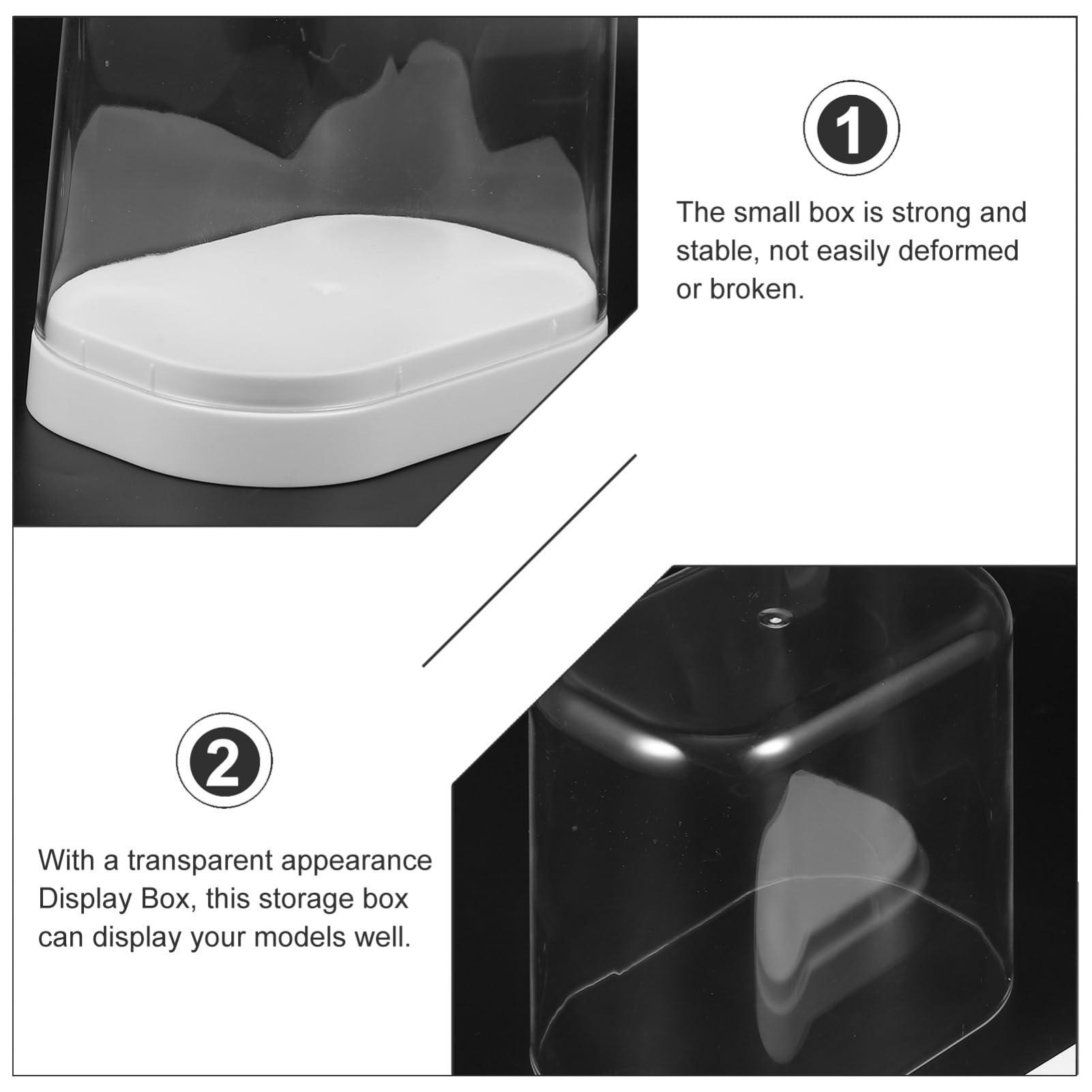 1

The small box is strong and stable, not easily deformed or broken.

2

With a transparent appearance Display Box, this storage box can display your models well.