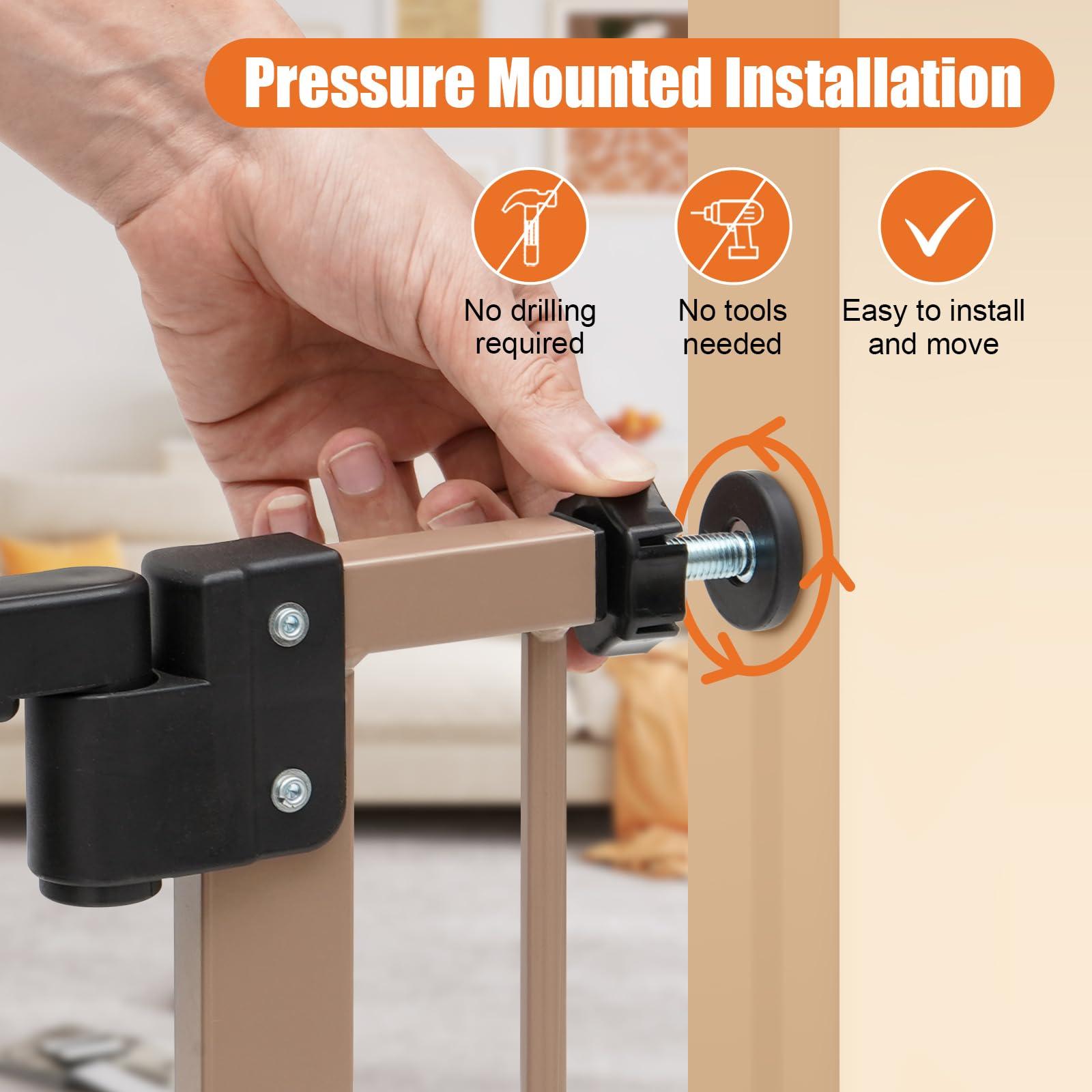 Pressure Mounted Installation

No drilling required

No tools needed

Easy to install and move