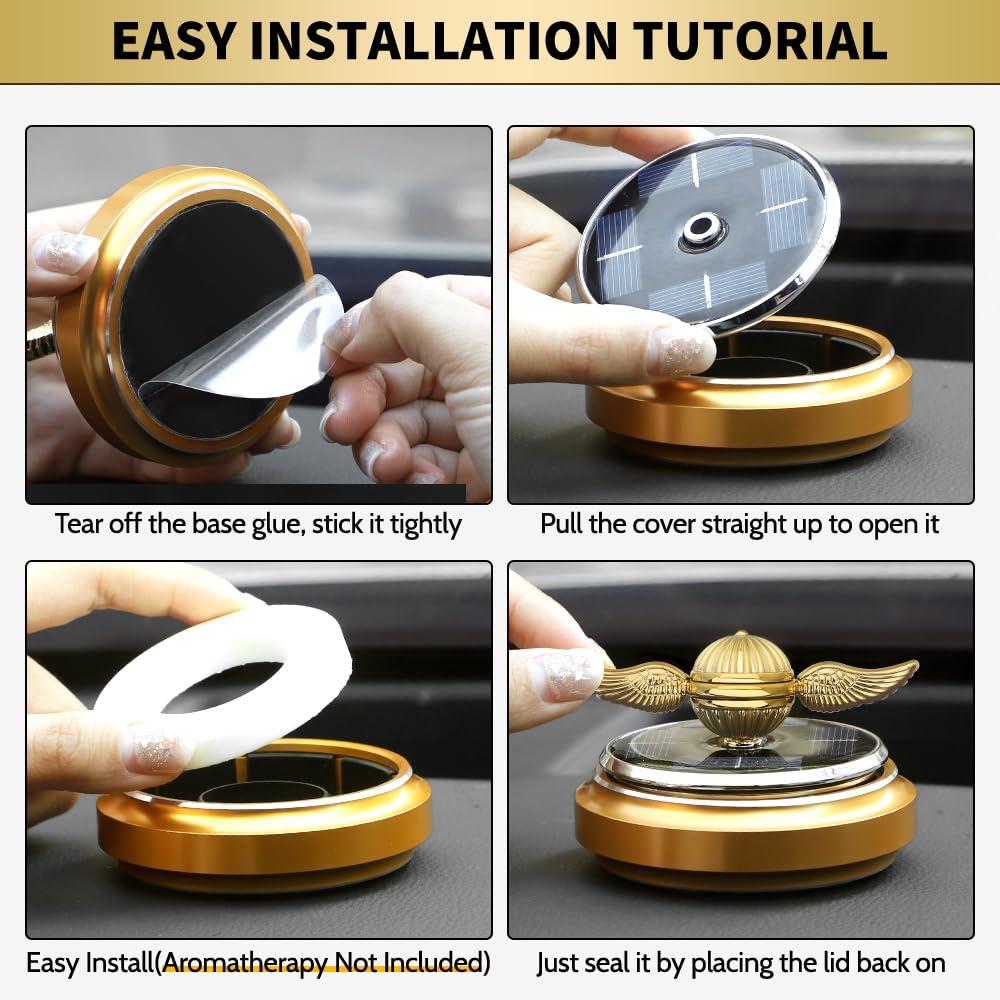 EASY INSTALLATION TUTORIAL

Tear off the base glue, stick it tightly

Pull the cover straight up to open it

Easy Install(Aromatherapy Not Included)

Just seal it by placing the lid back on