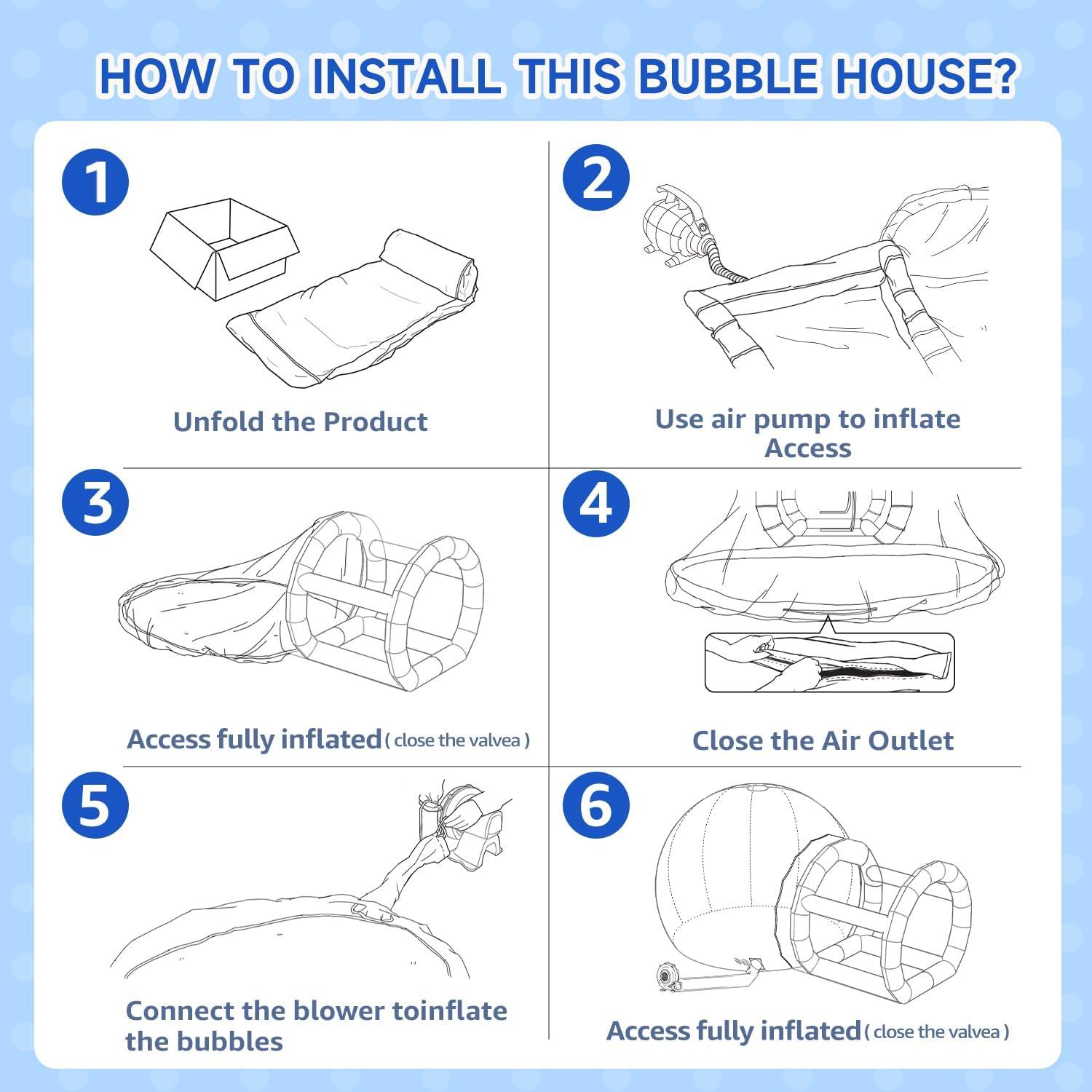 HOW TO INSTALL THIS BUBBLE HOUSE?

1

Unfold the Product

2

Use air pump to inflate Access

3

Access fully inflated ( close the valvea )

4

Close the Air Outlet

5

Connect the blower toinflate the bubbles

6

Access fully inflated ( close the valvea )