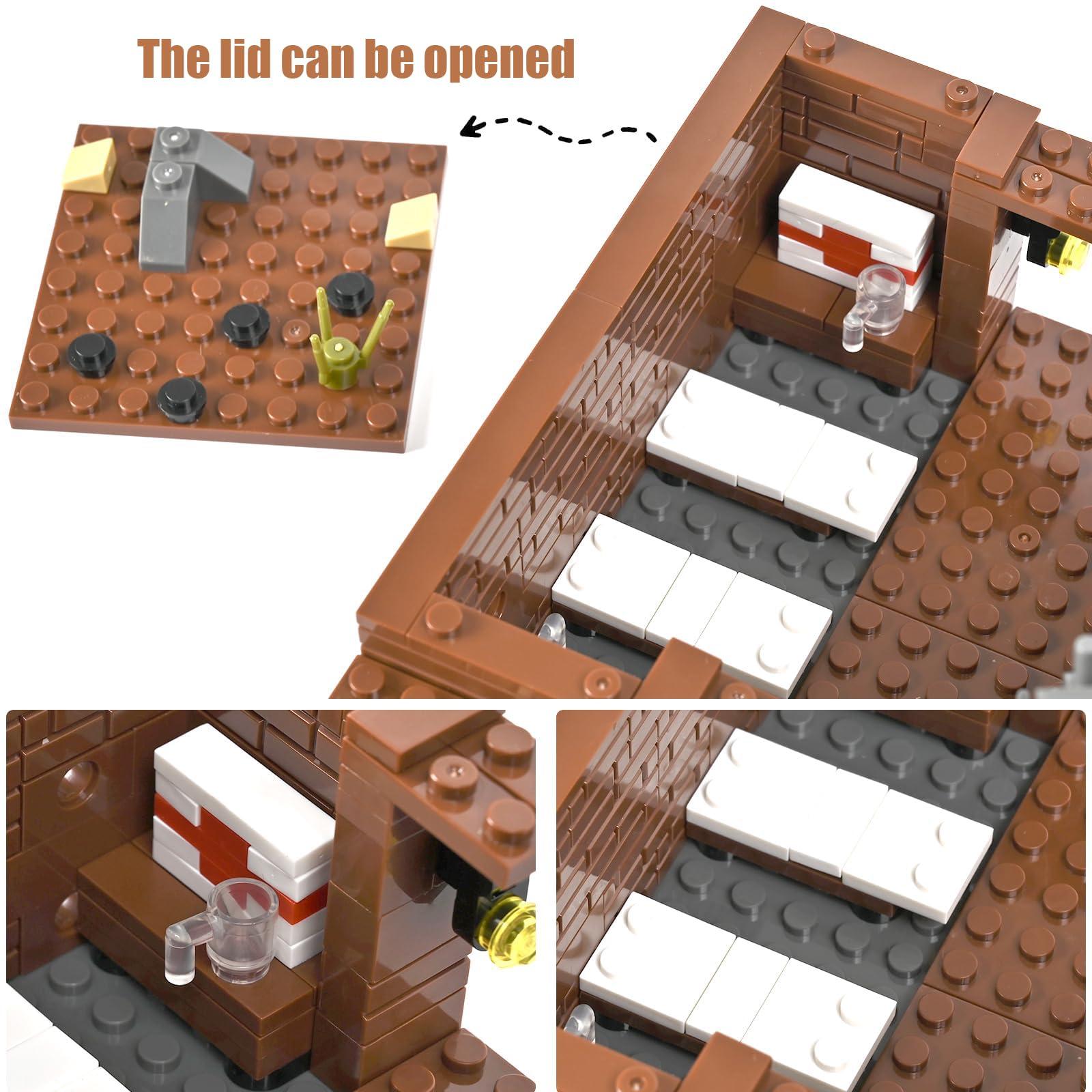 The lid can be opened