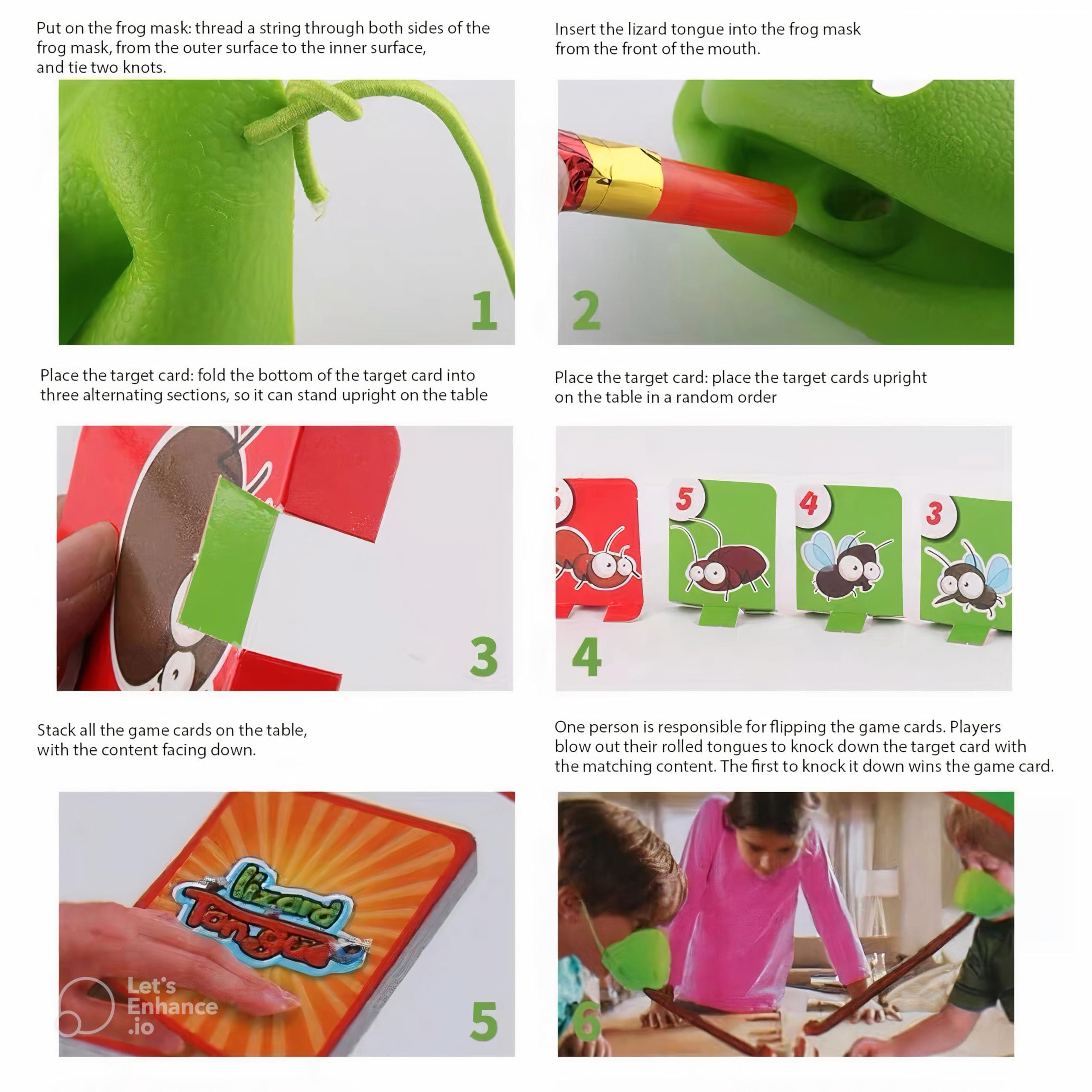 Put on the frog mask: thread a string through both sides of the frog mask, from the outer surface to the inner surface, and tie two knots.

1

Insert the lizard tongue into the frog mask from the front of the mouth.

2

Place the target card: fold the bottom of the target card into three alternating sections, so it can stand upright on the table

3

Place the target card: place the target cards upright on the table in a random order

5

4

3

4

Stack all the game cards on the table, with the content facing down.

lizard Tongue

Let's Enhance .io

5

One person is responsible for flipping the game cards. Players blow out their rolled tongues to knock down the target card with the matching content. The first to knock it down wins the game card.

6