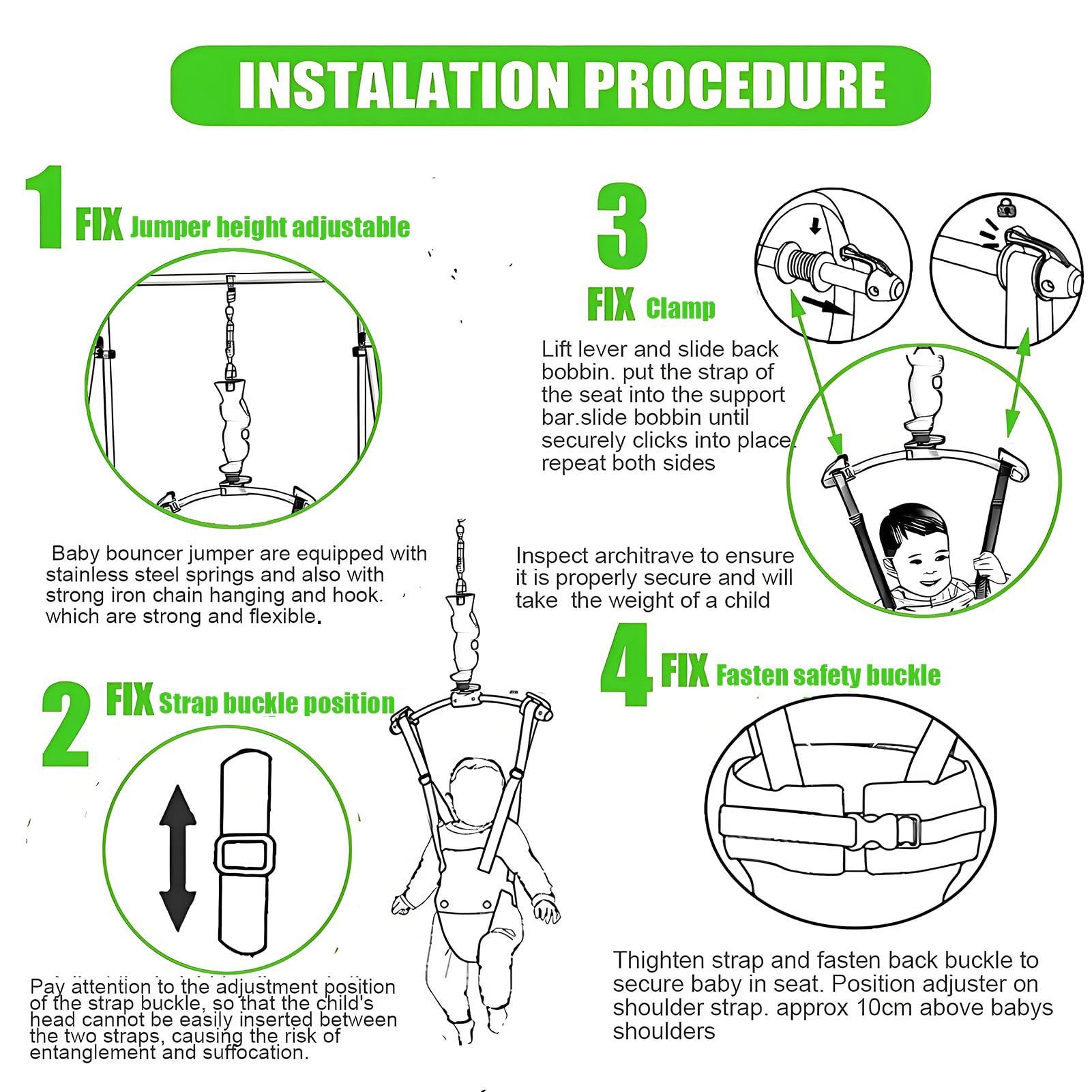 INSTALATION PROCEDURE

1 FIX Jumper height adjustable

Baby bouncer jumper are equipped with stainless steel springs and also with strong iron chain hanging and hook. which are strong and flexible.

2 FIX Strap buckle position

Pay attention to the adjustment position of the strap buckle, so that the child's head cannot be easily inserted between the two straps, causing the risk of entanglement and suffocation.

3 FIX Clamp

Lift lever and slide back bobbin. put the strap of the seat into the support bar.slide bobbin until securely clicks into place. repeat both sides

Inspect architrave to ensure it is properly secure and will take the weight of a child

4 FIX Fasten safety buckle

Thighten strap and fasten back buckle to secure baby in seat. Position adjuster on shoulder strap. approx 10cm above babys shoulders