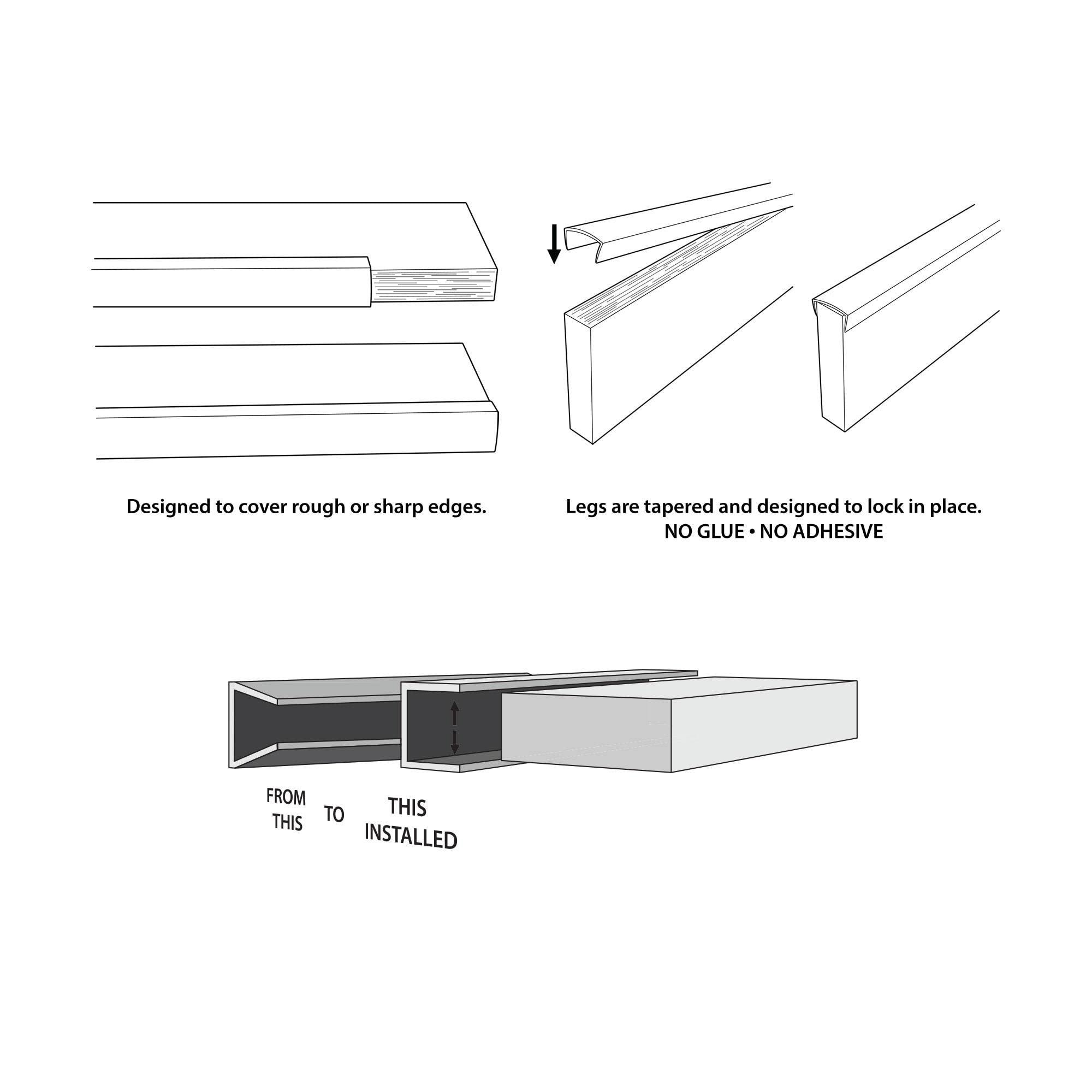 Designed to cover rough or sharp edges.

Legs are tapered and designed to lock in place.
NO GLUE • NO ADHESIVE

FROM THIS

TO

THIS INSTALLED