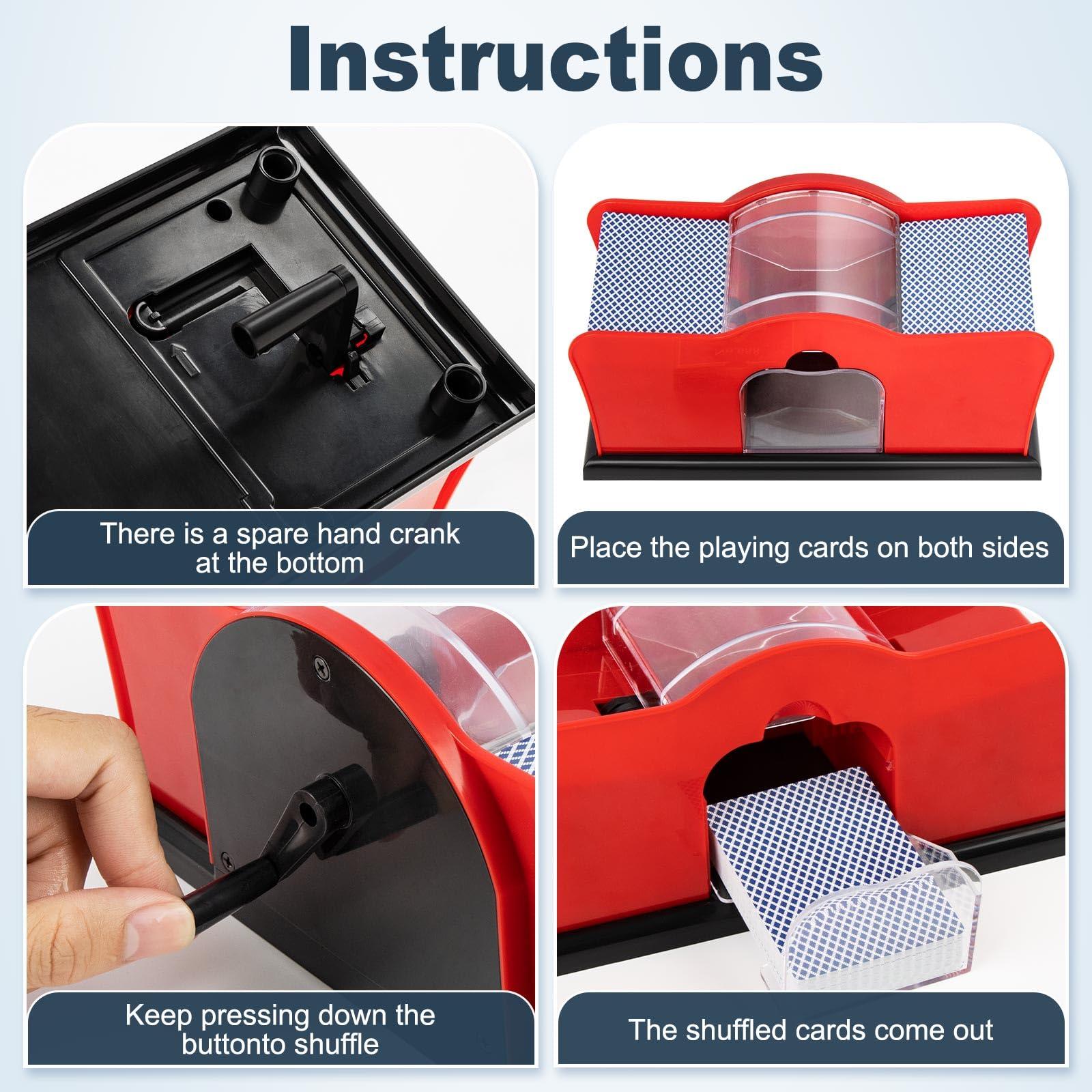 Instructions

There is a spare hand crank at the bottom

Place the playing cards on both sides

Keep pressing down the buttonto shuffle

The shuffled cards come out