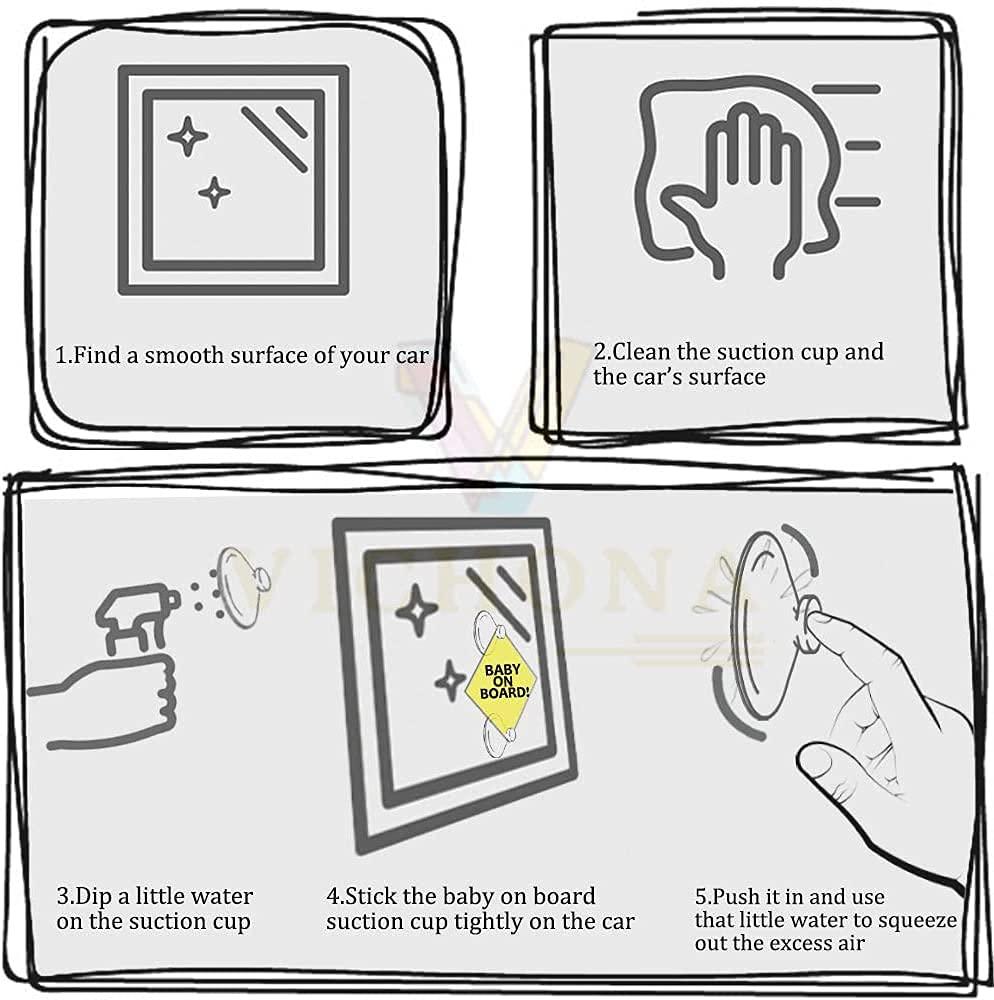 1.Find a smooth surface of your car

2.Clean the suction cup and the car's surface

BABY ON BOARD!

3.Dip a little water on the suction cup

4.Stick the baby on board suction cup tightly on the car

5.Push it in and use that little water to squeeze out the excess air