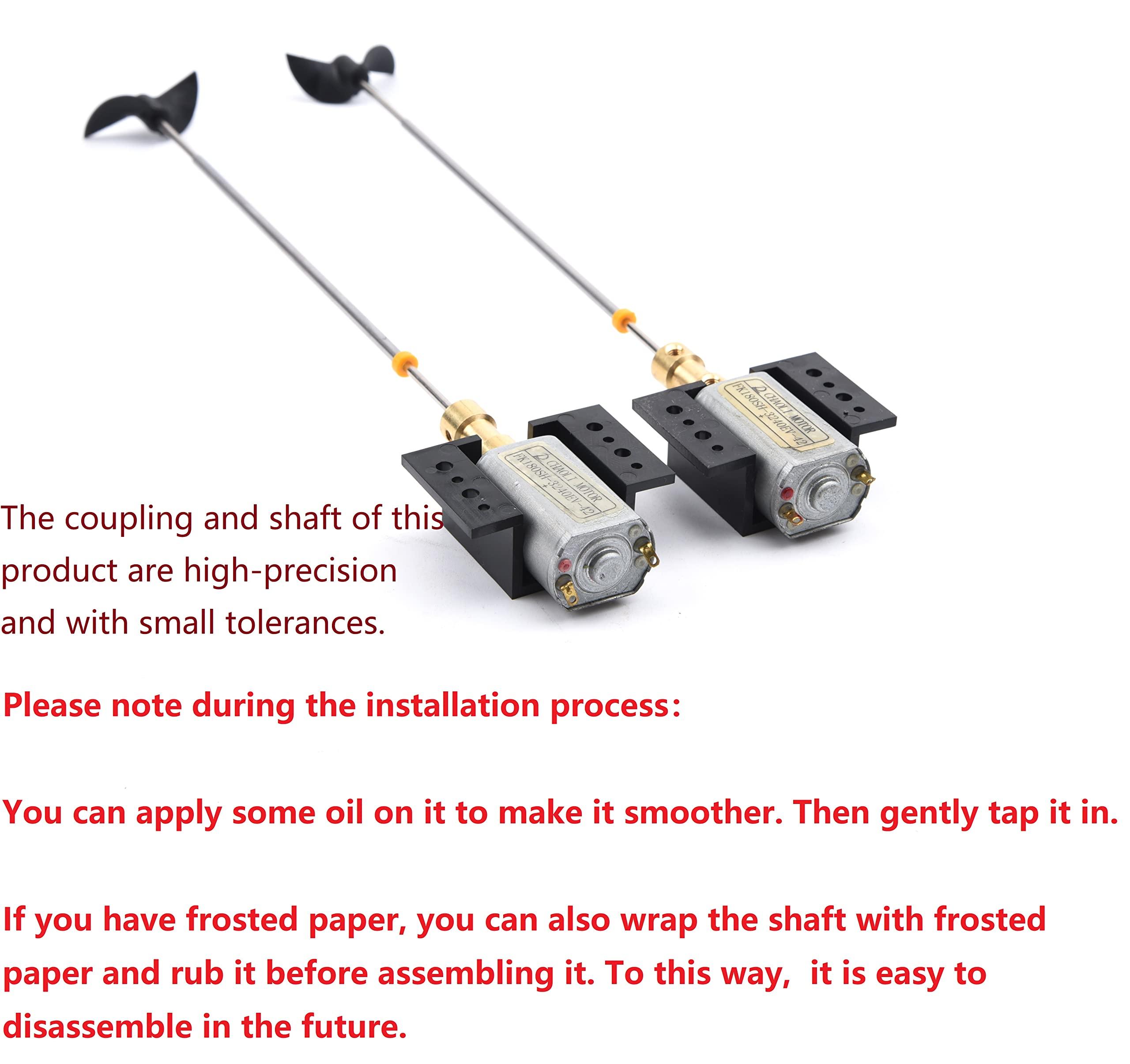 CHAOLI MOTOR
FK180SH-3240EV-42

CHAOLI MOTOR
FK180SH-3240EV-42

The coupling and shaft of this product are high-precision and with small tolerances.

Please note during the installation process:

You can apply some oil on it to make it smoother. Then gently tap it in.

If you have frosted paper, you can also wrap the shaft with frosted paper and rub it before assembling it. To this way, it is easy to disassemble in the future.