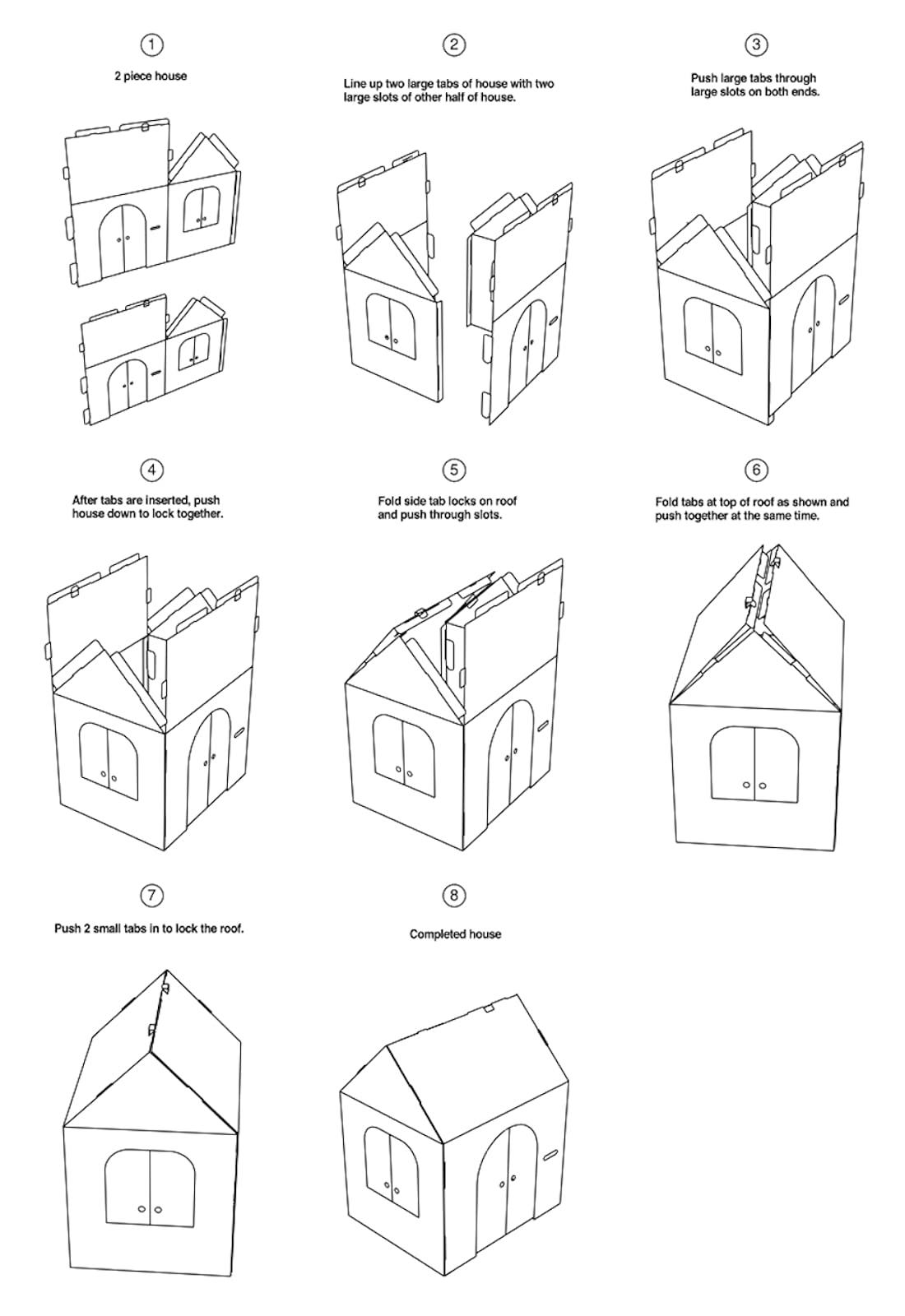 1

2 piece house

2

Line up two large tabs of house with two large slots of other half of house.

3

Push large tabs through large slots on both ends.

4

After tabs are inserted, push house down to lock together.

5

Fold side tab locks on roof and push through slots.

6

Fold tabs at top of roof as shown and push together at the same time.

7

Push 2 small tabs in to lock the roof.

8

Completed house