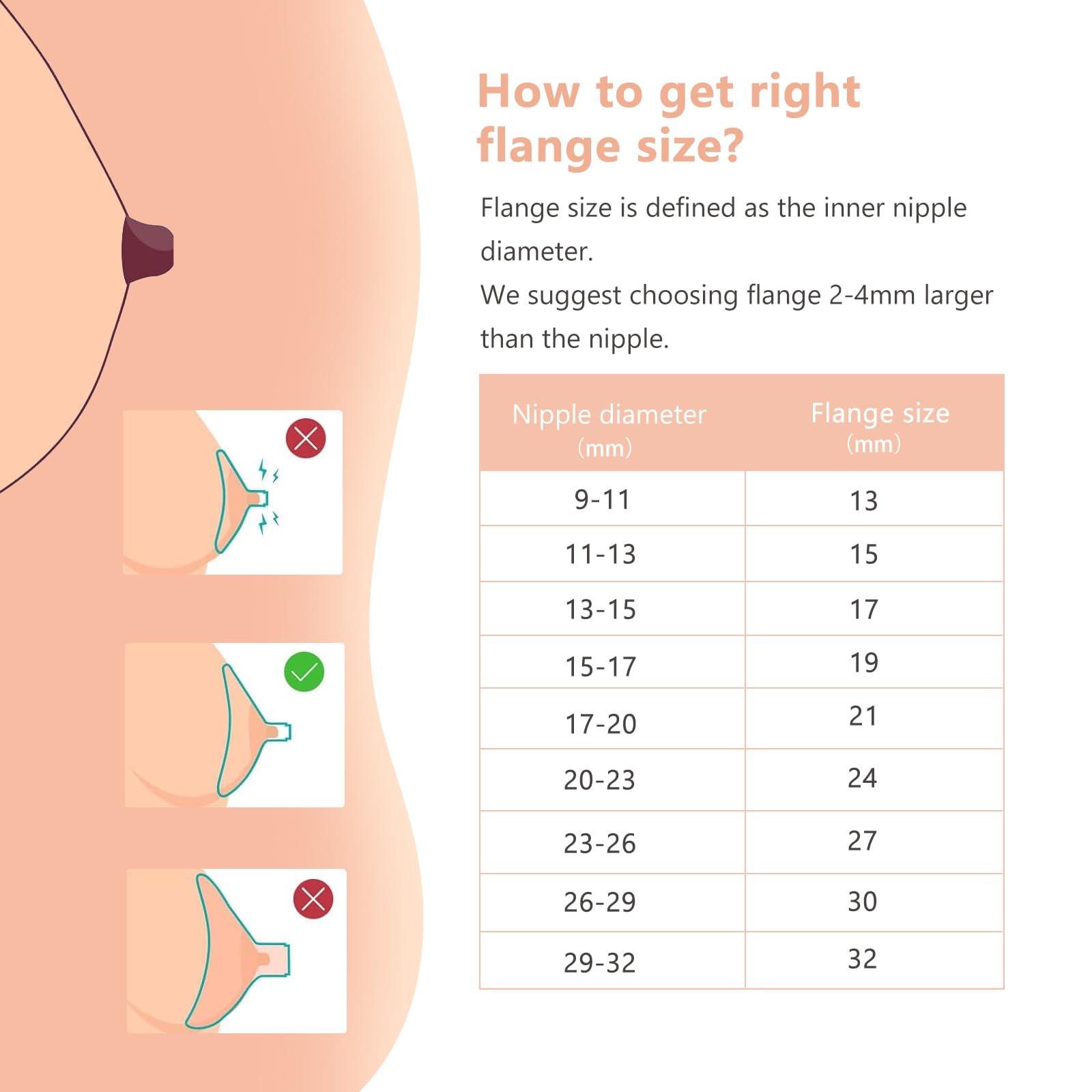 How to get right flange size?

Flange size is defined as the inner nipple diameter.
We suggest choosing flange 2-4mm larger than the nipple.

| Nipple diameter (mm) | Flange size (mm) |
|---|---|
| 9-11 | 13 |
| 11-13 | 15 |
| 13-15 | 17 |
| 15-17 | 19 |
| 17-20 | 21 |
| 20-23 | 24 |
| 23-26 | 27 |
| 26-29 | 30 |
| 29-32 | 32 |