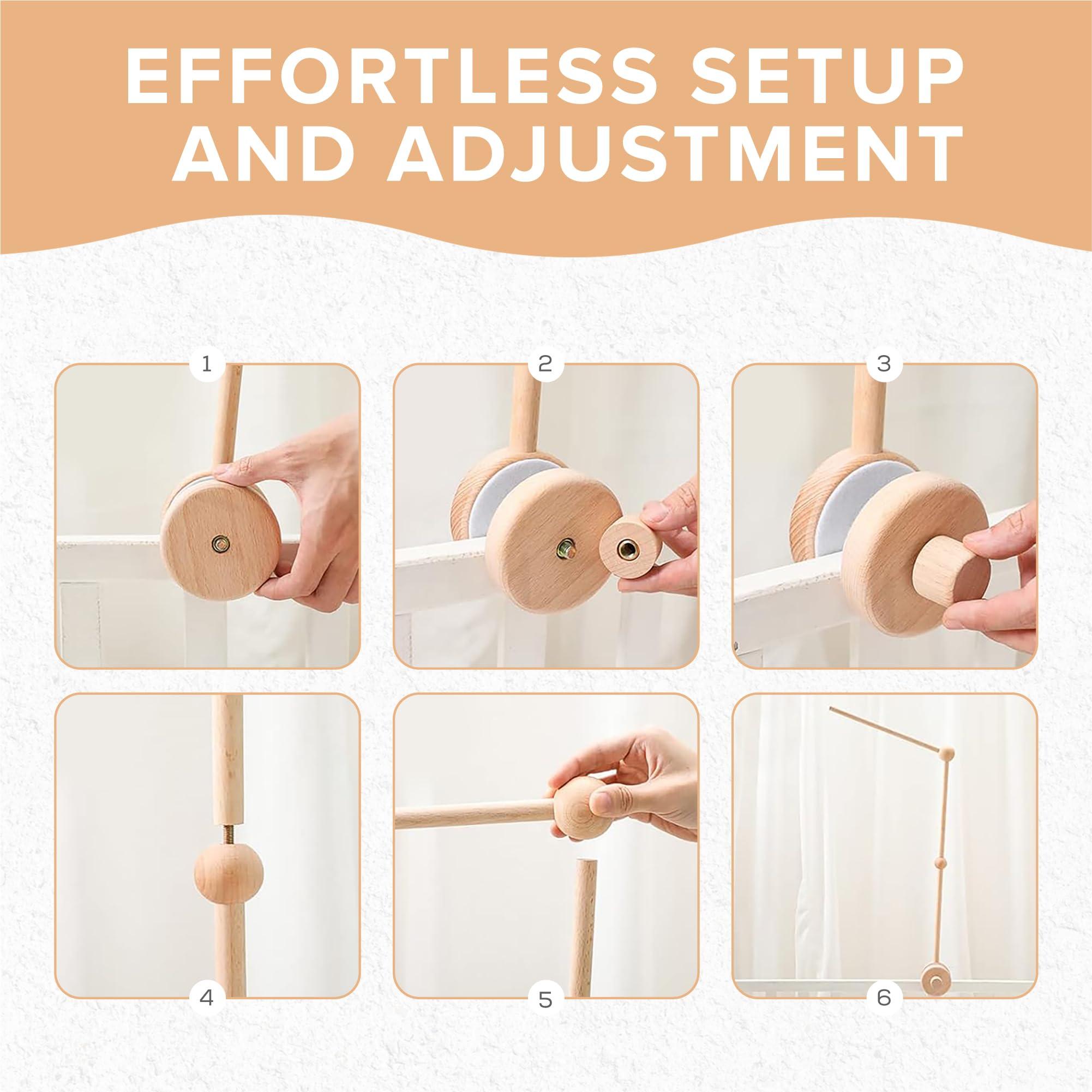 EFFORTLESS SETUP AND ADJUSTMENT

1

2

3

4

5

6