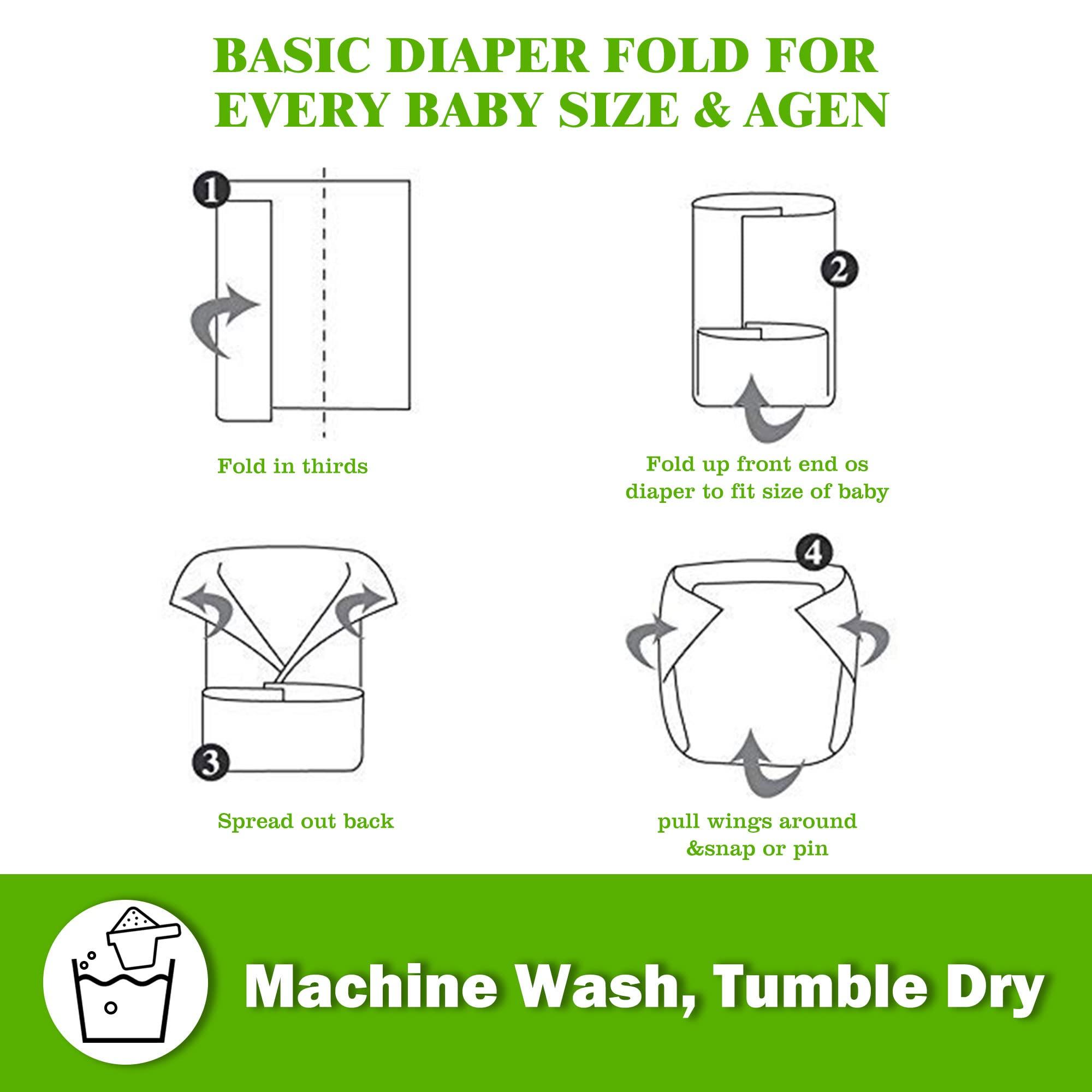 BASIC DIAPER FOLD FOR EVERY BABY SIZE & AGEN

1

Fold in thirds

2

Fold up front end os diaper to fit size of baby

3

Spread out back

4

pull wings around &snap or pin

Machine Wash, Tumble Dry