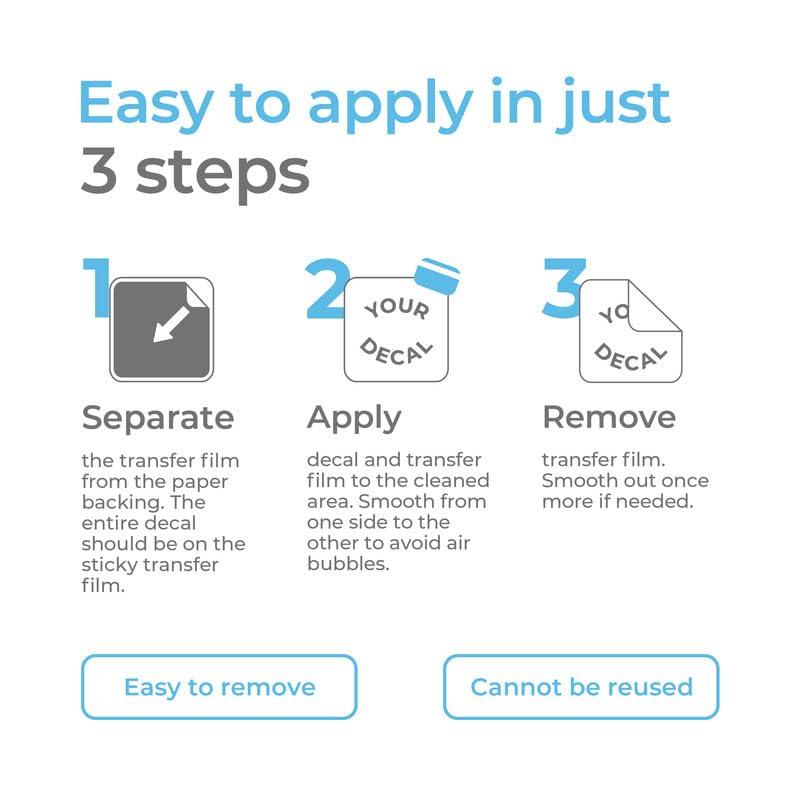 Easy to apply in just 3 steps

1

Separate

the transfer film from the paper backing. The entire decal should be on the sticky transfer film.

2

YOUR DECAL

Apply

decal and transfer film to the cleaned area. Smooth from one side to the other to avoid air bubbles.

3

YO DECAL

Remove

transfer film. Smooth out once more if needed.

Easy to remove

Cannot be reused