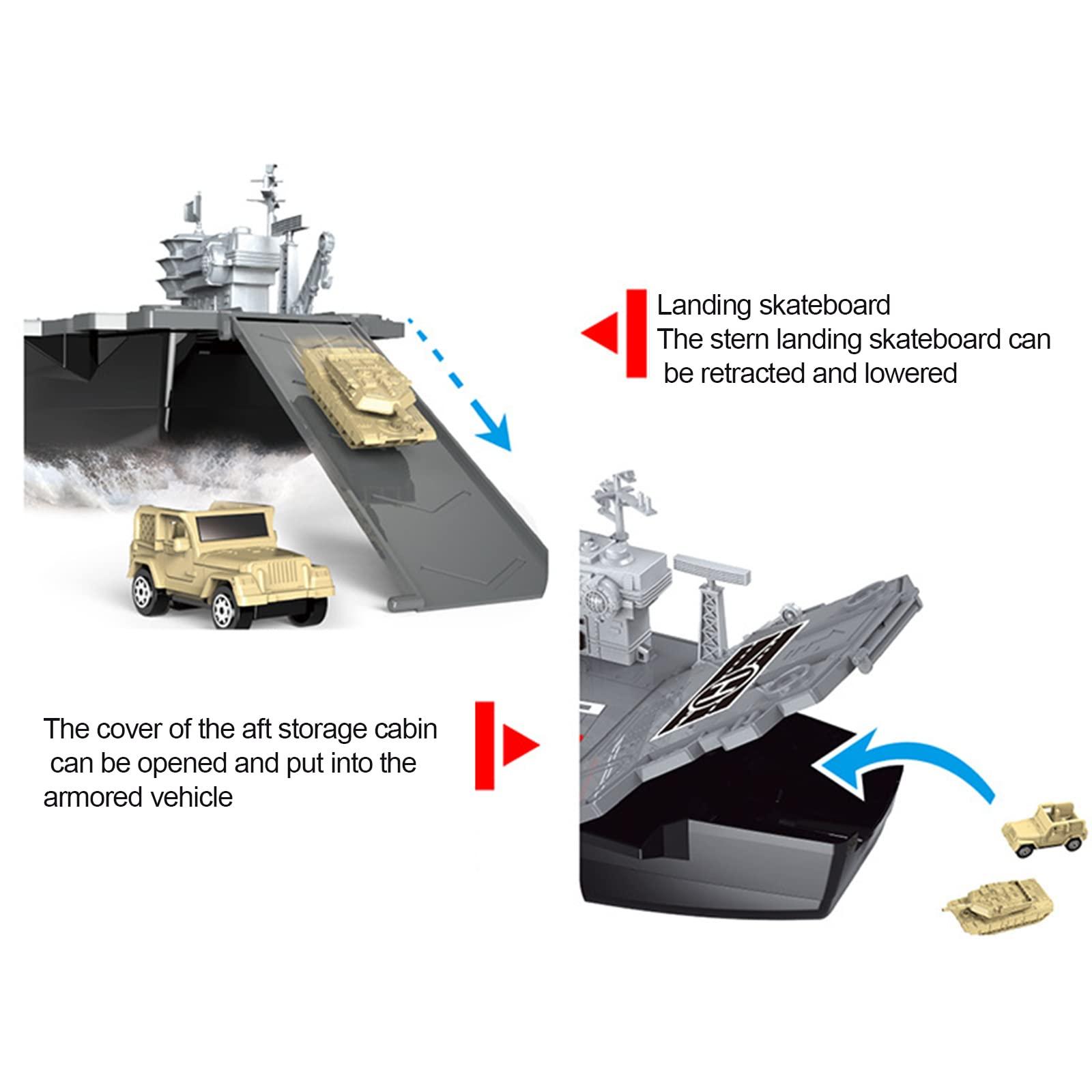 Landing skateboard
The stern landing skateboard can be retracted and lowered

The cover of the aft storage cabin can be opened and put into the armored vehicle