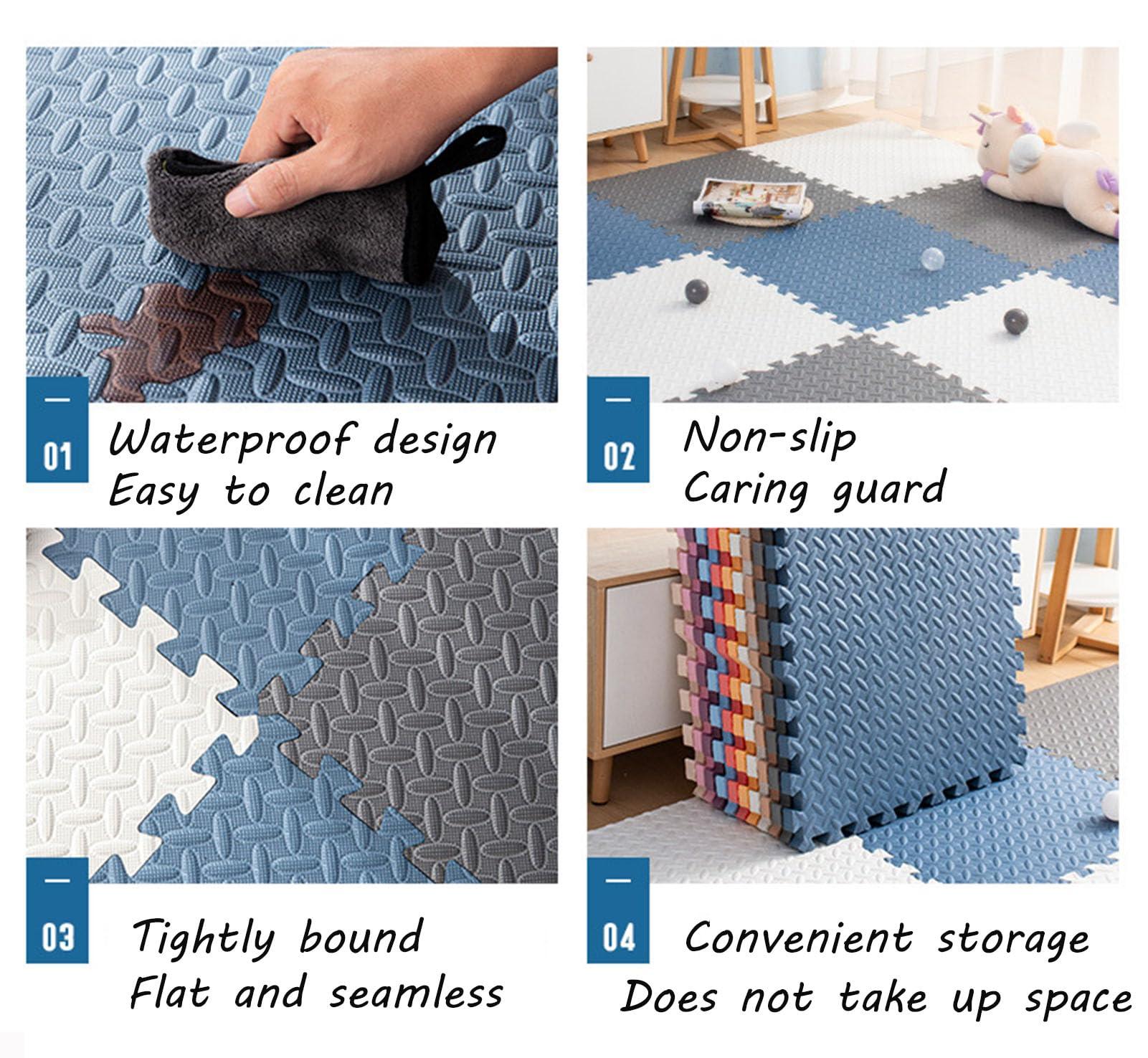 01
Waterproof design
Easy to clean

02
Non-slip
Caring guard

03
Tightly bound
Flat and seamless

04
Convenient storage
Does not take up space