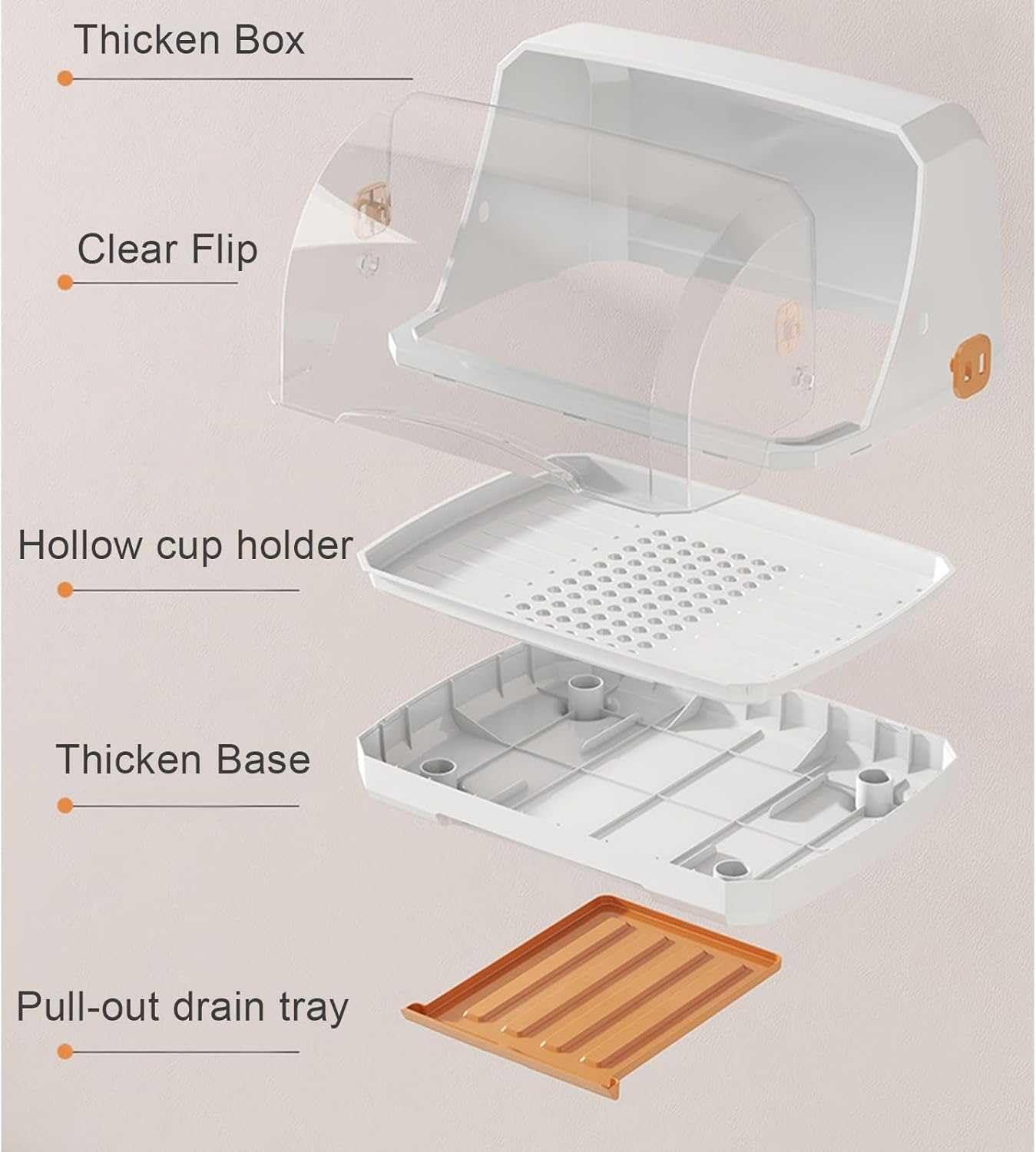 Thicken Box

Clear Flip

Hollow cup holder

Thicken Base

Pull-out drain tray