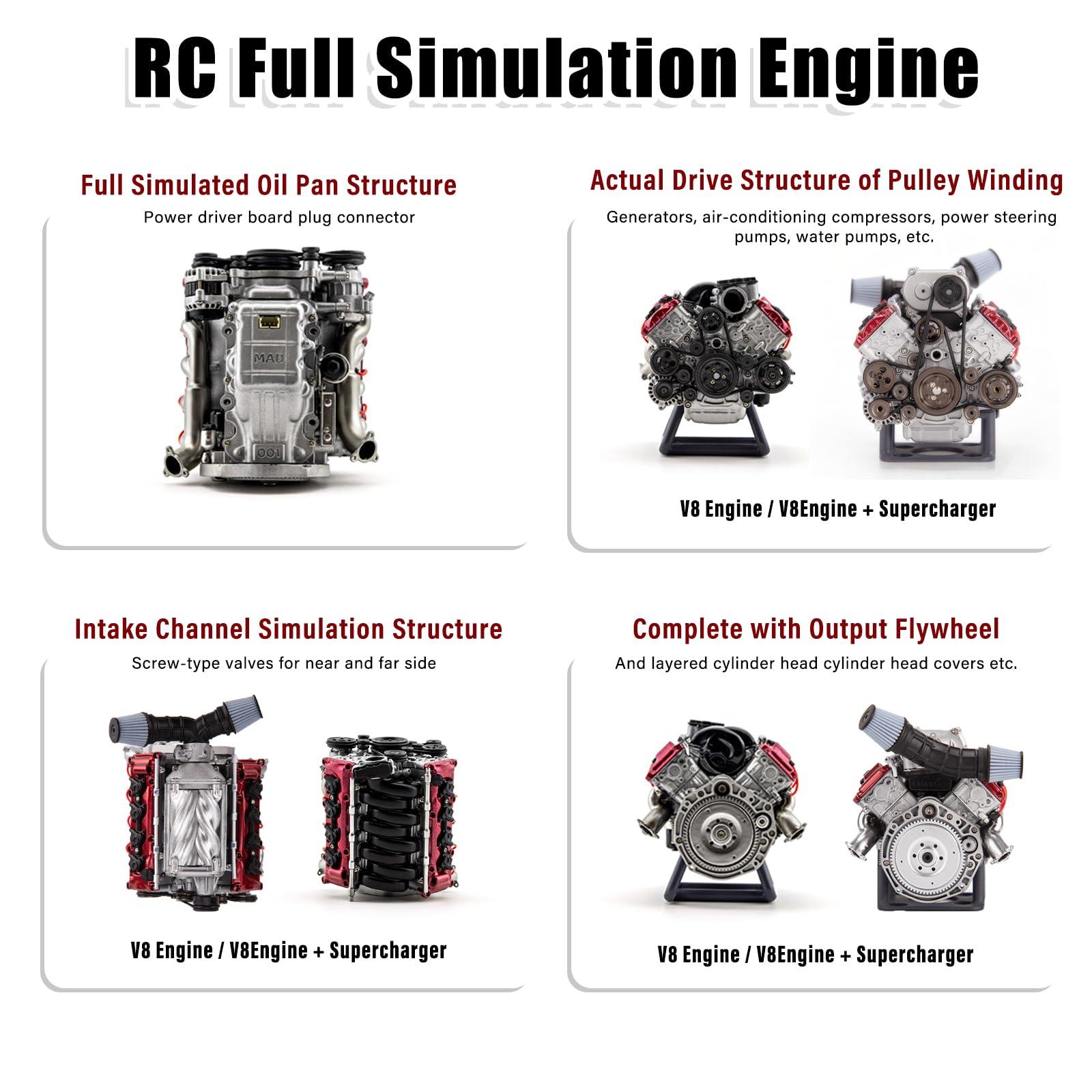 RC Full Simulation Engine

Full Simulated Oil Pan Structure

Power driver board plug connector

MAD

001

Actual Drive Structure of Pulley Winding

Generators, air-conditioning compressors, power steering pumps, water pumps, etc.

V8 Engine / V8Engine + Supercharger

Intake Channel Simulation Structure

Screw-type valves for near and far side

V8 Engine / V8Engine + Supercharger

Complete with Output Flywheel

And layered cylinder head cylinder head covers etc.

V8 Engine / V8Engine + Supercharger