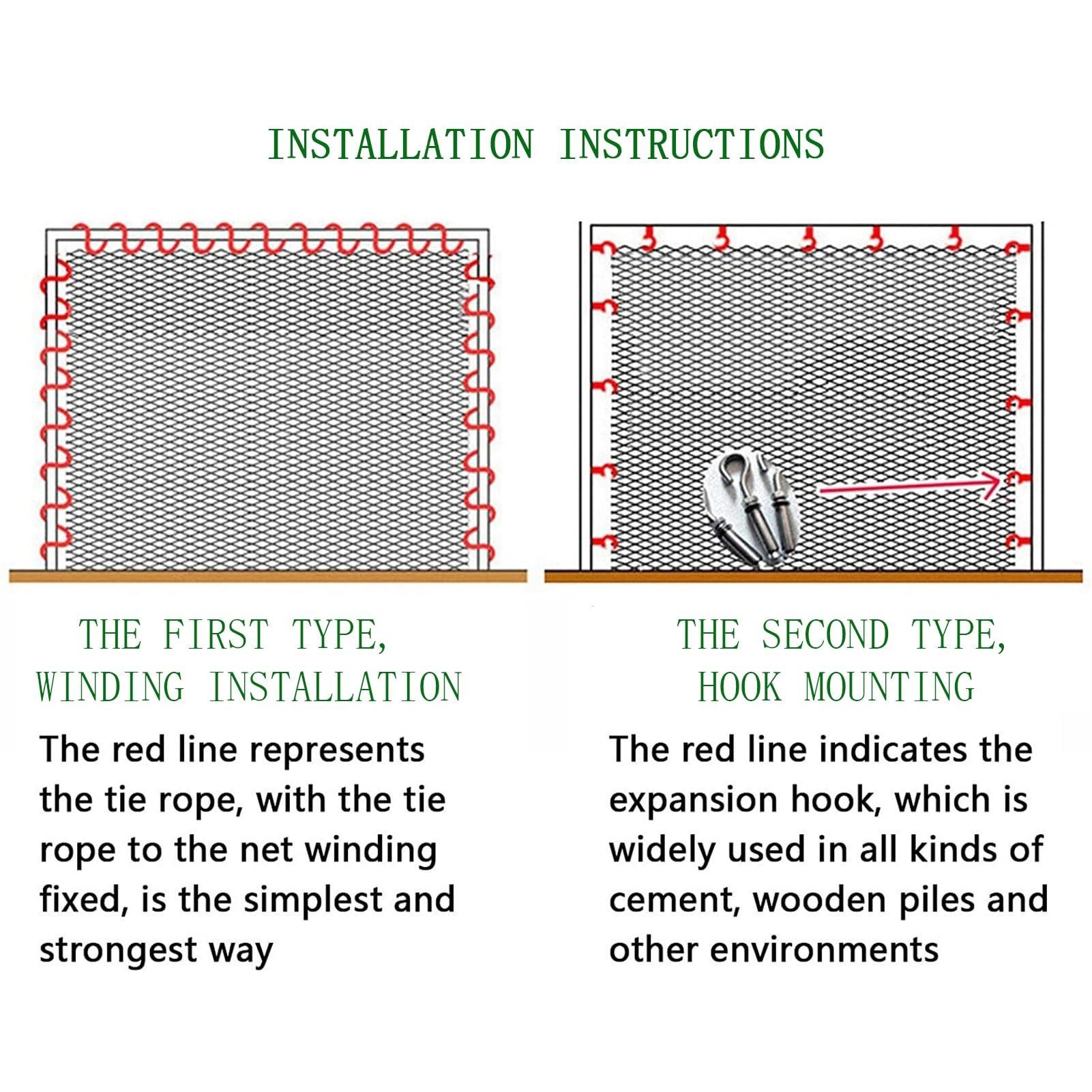 INSTALLATION INSTRUCTIONS

THE FIRST TYPE, WINDING INSTALLATION

The red line represents the tie rope, with the tie rope to the net winding fixed, is the simplest and strongest way

THE SECOND TYPE, HOOK MOUNTING

The red line indicates the expansion hook, which is widely used in all kinds of cement, wooden piles and other environments