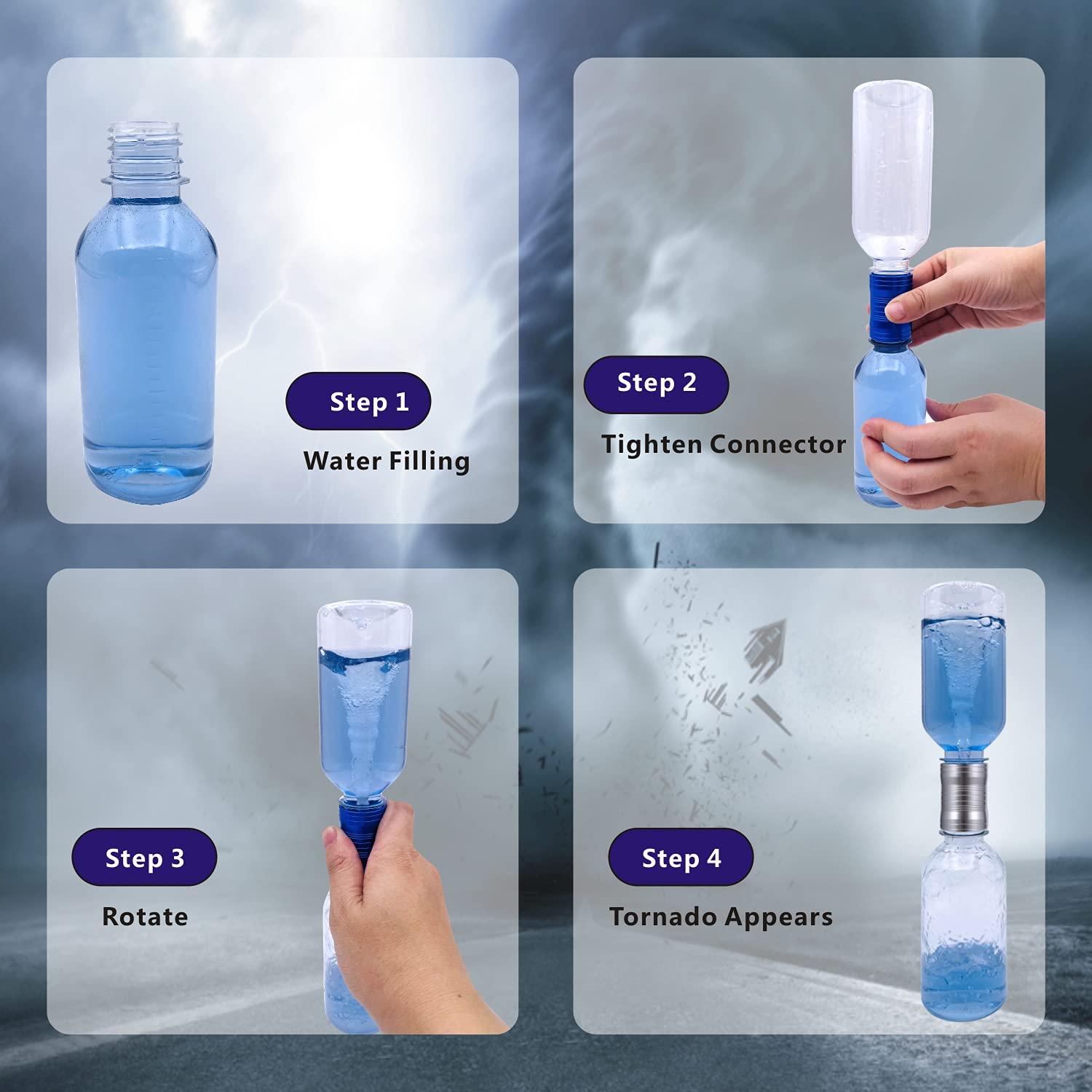 Step 1
Water Filling

Step 2
Tighten Connector

Step 3
Rotate

Step 4
Tornado Appears