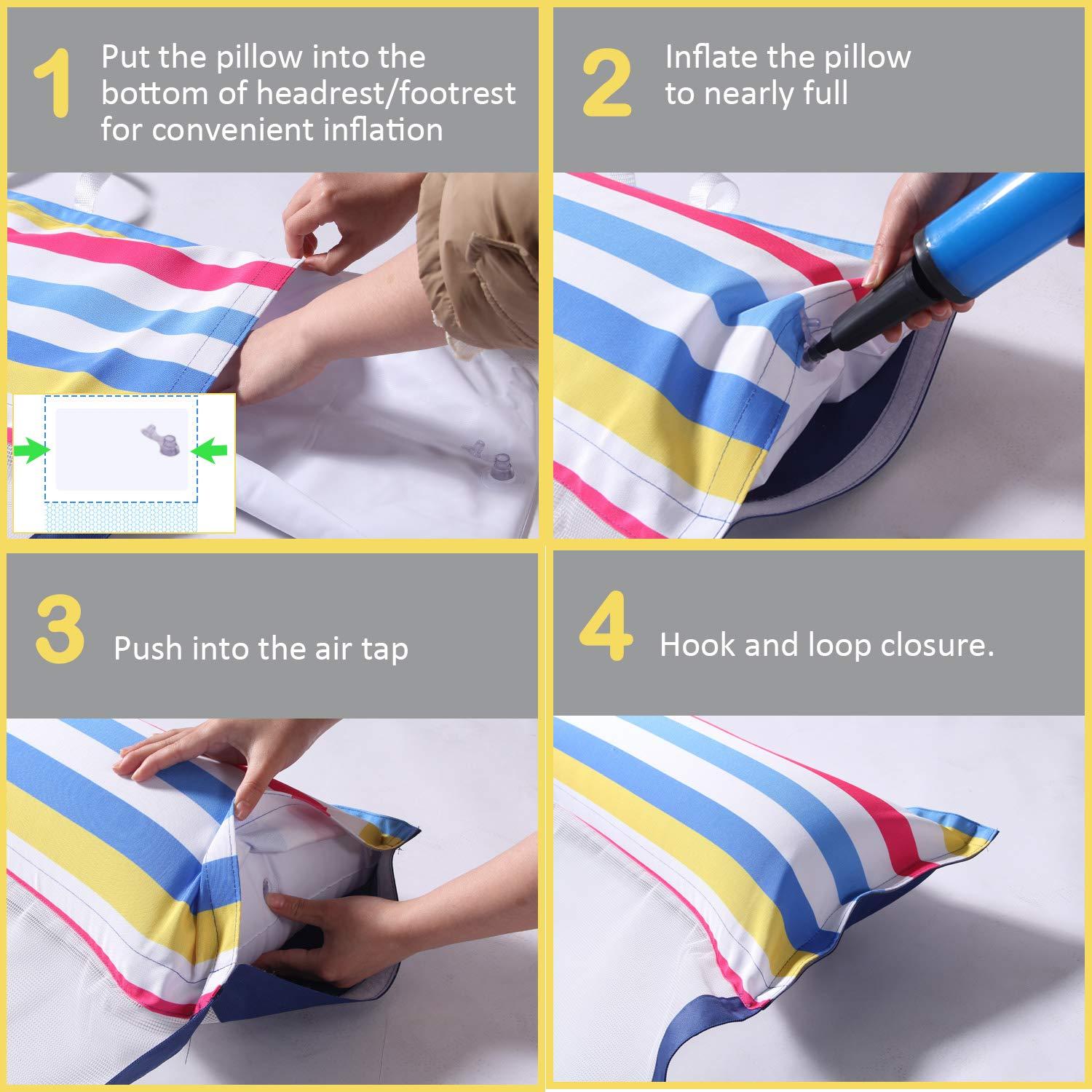 1 Put the pillow into the bottom of headrest/footrest for convenient inflation

2 Inflate the pillow to nearly full

3 Push into the air tap

4 Hook and loop closure.