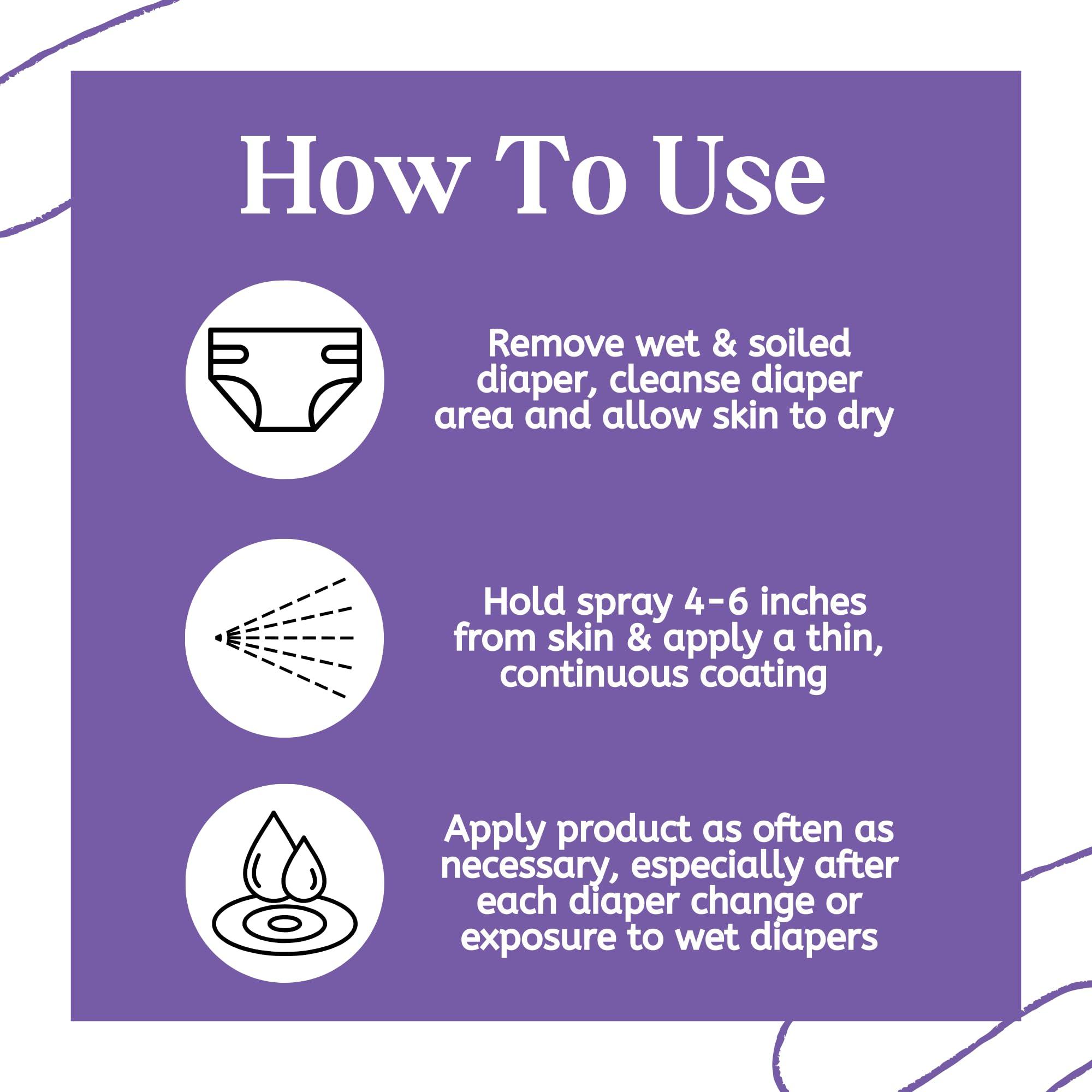 How To Use

Remove wet & soiled diaper, cleanse diaper area and allow skin to dry

Hold spray 4-6 inches from skin & apply a thin, continuous coating

Apply product as often as necessary, especially after each diaper change or exposure to wet diapers