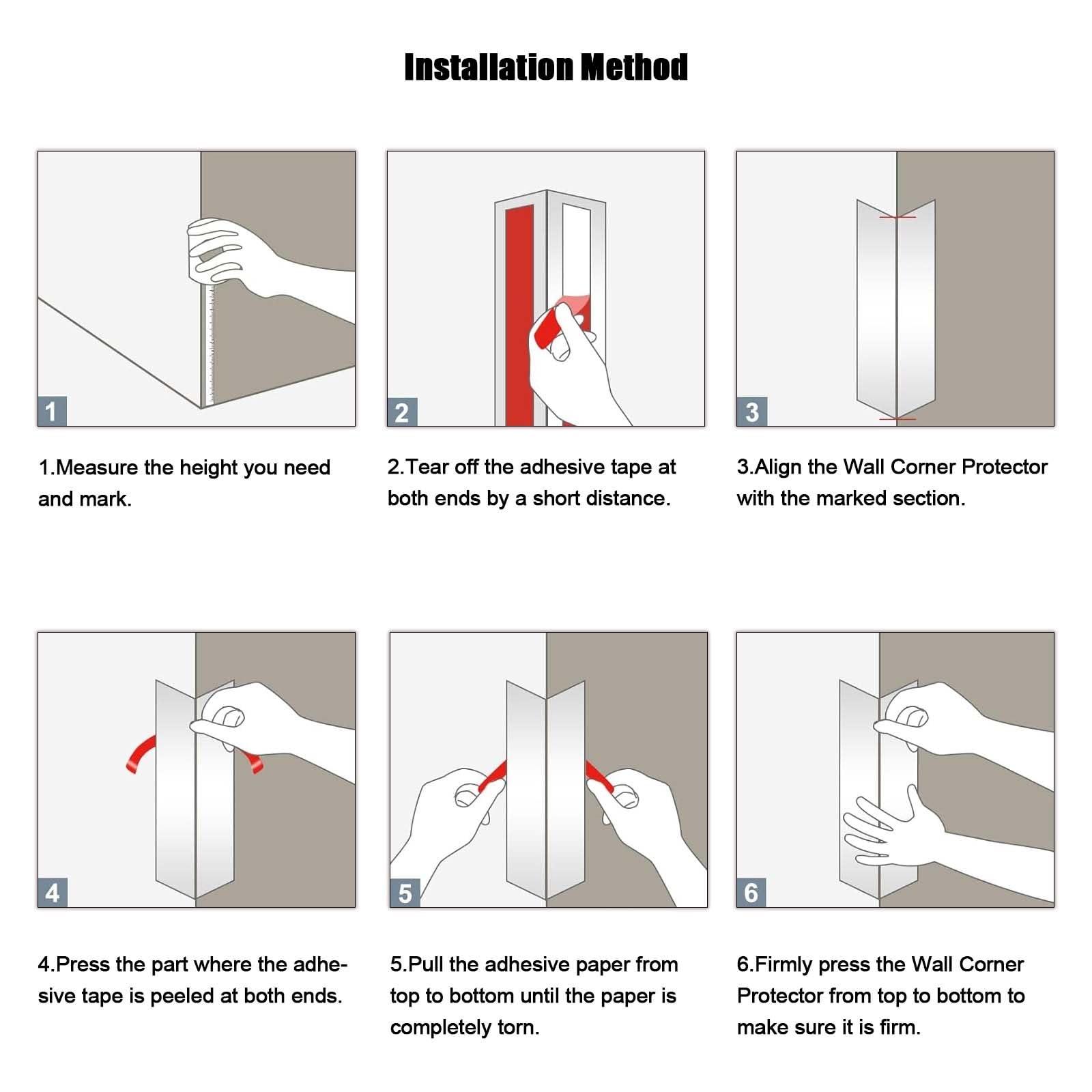 Installation Method

1

1.Measure the height you need and mark.

2

2.Tear off the adhesive tape at both ends by a short distance.

3

3.Align the Wall Corner Protector with the marked section.

4

4.Press the part where the adhesive tape is peeled at both ends.

5

5.Pull the adhesive paper from top to bottom until the paper is completely torn.

6

6.Firmly press the Wall Corner Protector from top to bottom to make sure it is firm.