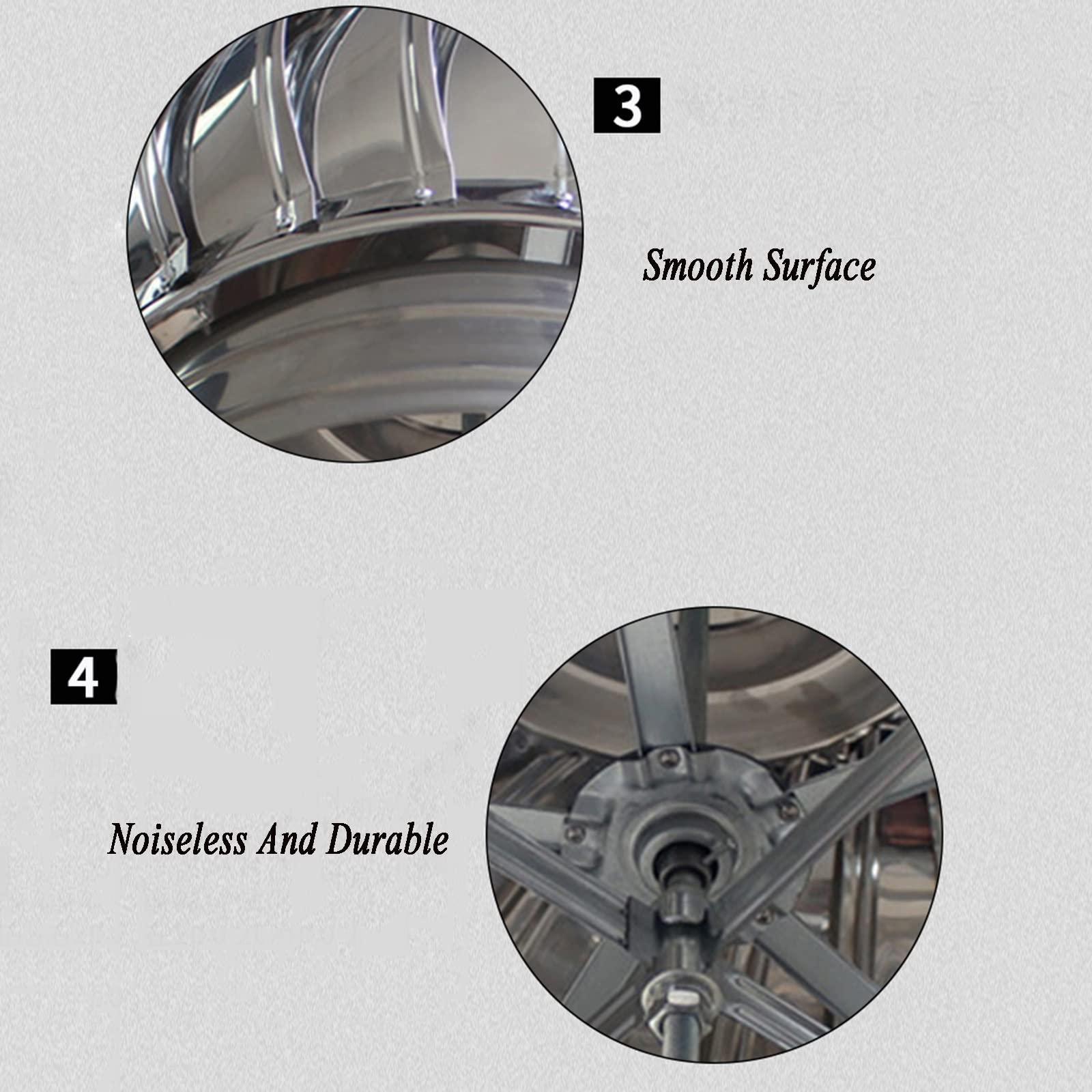 3

Smooth Surface

4

Noiseless And Durable