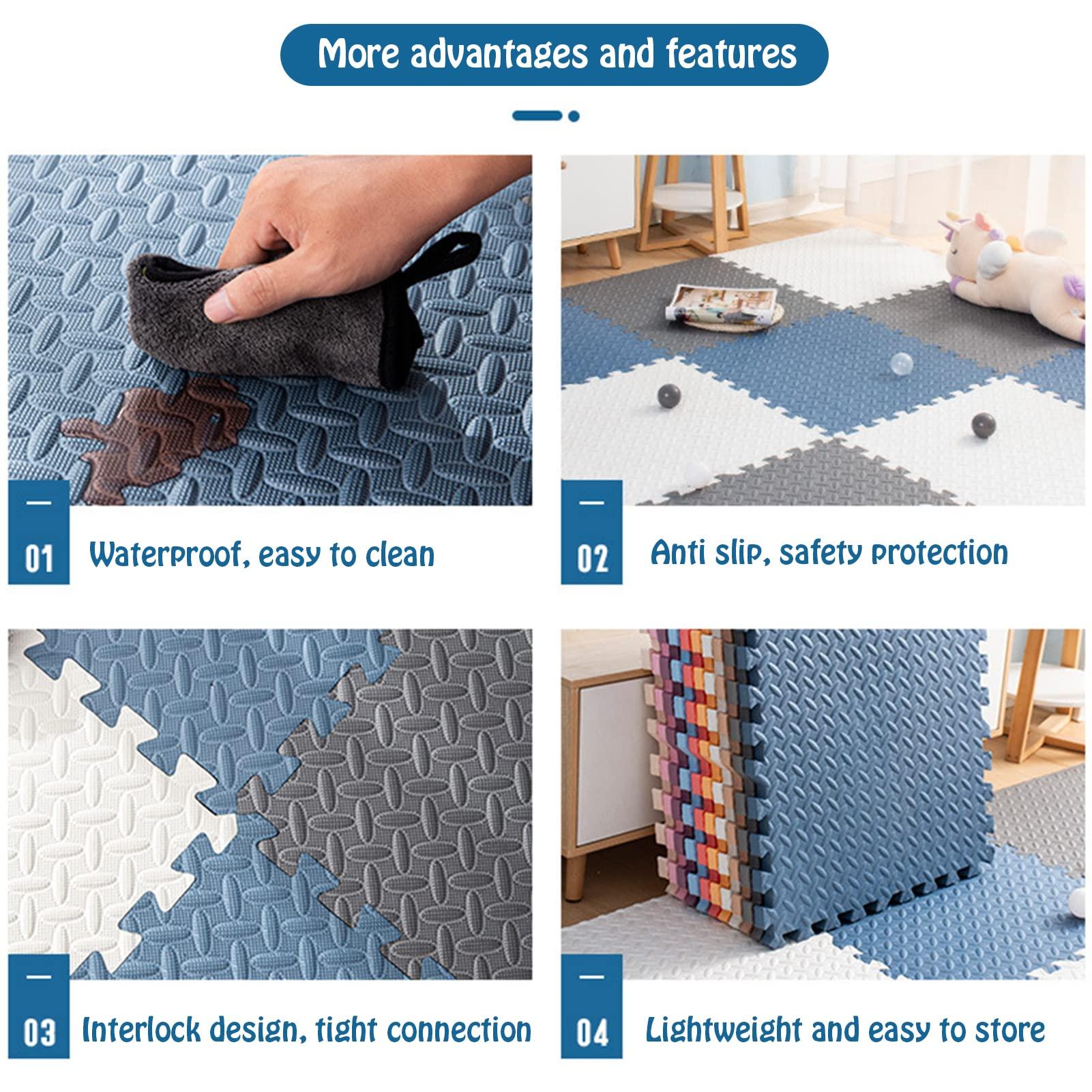 More advantages and features

01 Waterproof, easy to clean

02 Anti slip, safety protection

03 Interlock design, tight connection

04 Lightweight and easy to store