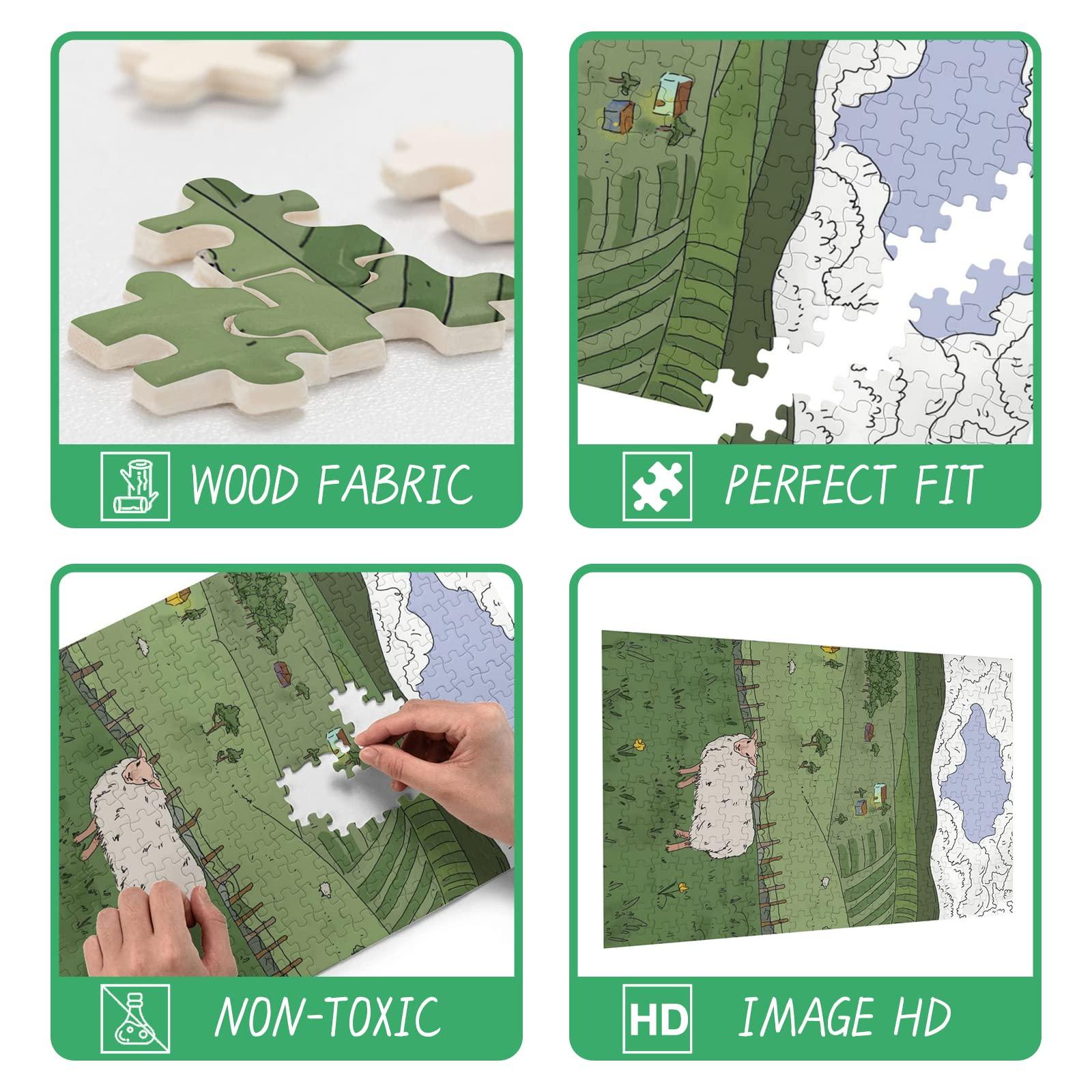 WOOD FABRIC

PERFECT FIT

NON-TOXIC

HD

IMAGE HD