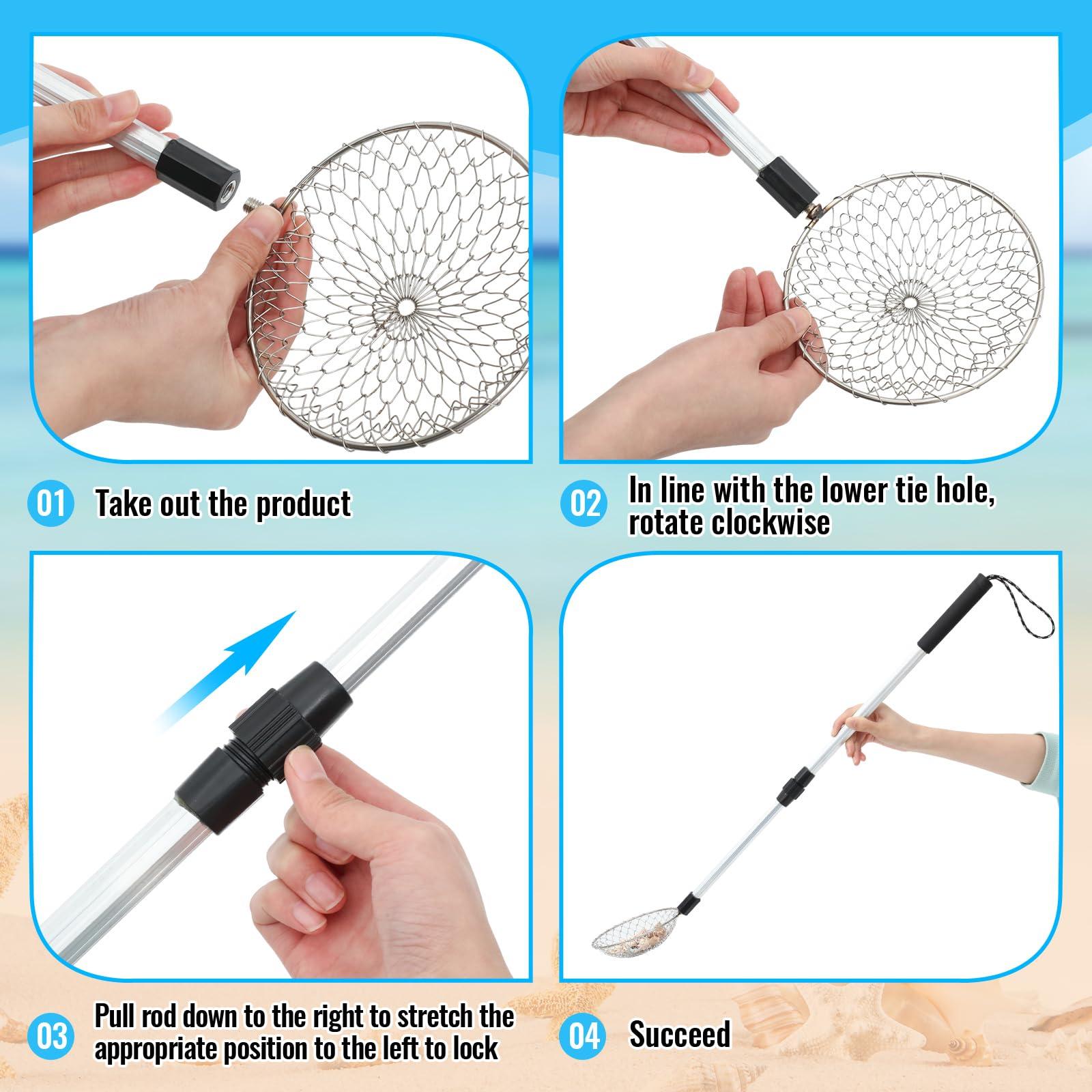 01 Take out the product

02 In line with the lower tie hole, rotate clockwise

03 Pull rod down to the right to stretch the appropriate position to the left to lock

04 Succeed