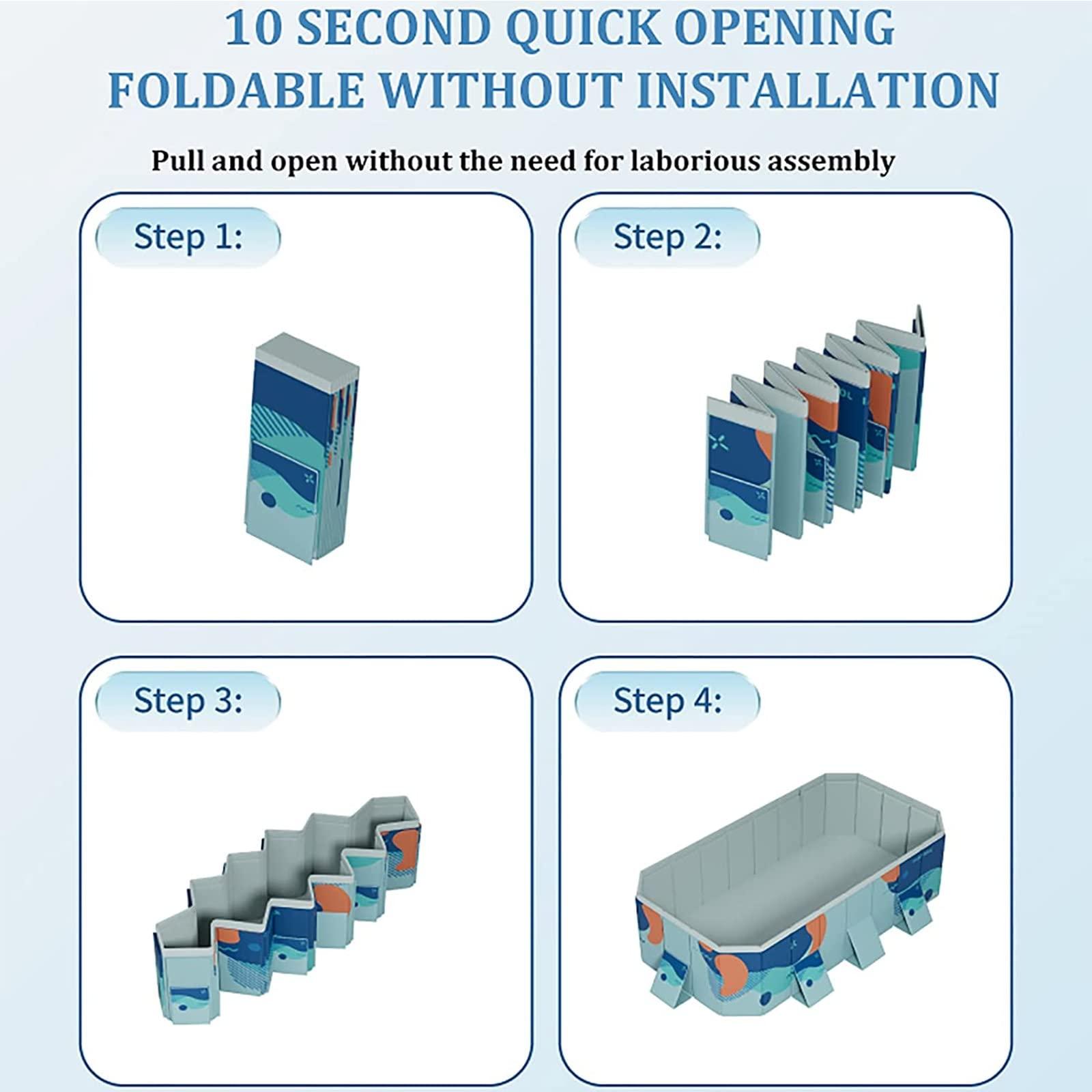 10 SECOND QUICK OPENING
FOLDABLE WITHOUT INSTALLATION

Pull and open without the need for laborious assembly

Step 1:

Step 2:

Step 3:

Step 4: