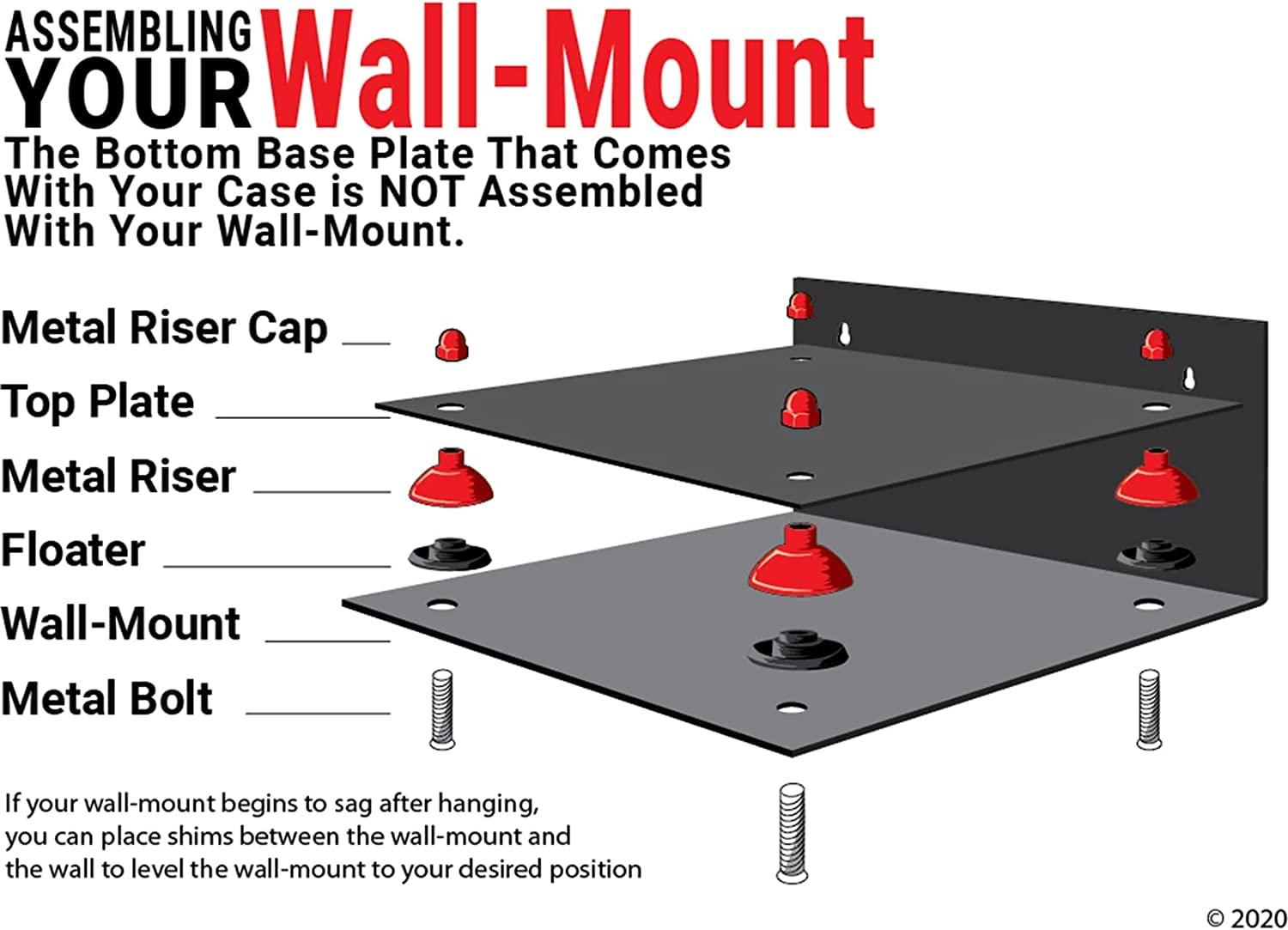 ASSEMBLING YOUR Wall-Mount

The Bottom Base Plate That Comes With Your Case is NOT Assembled With Your Wall-Mount.

Metal Riser Cap

Top Plate

Metal Riser

Floater

Wall-Mount

Metal Bolt

If your wall-mount begins to sag after hanging, you can place shims between the wall-mount and the wall to level the wall-mount to your desired position

© 2020