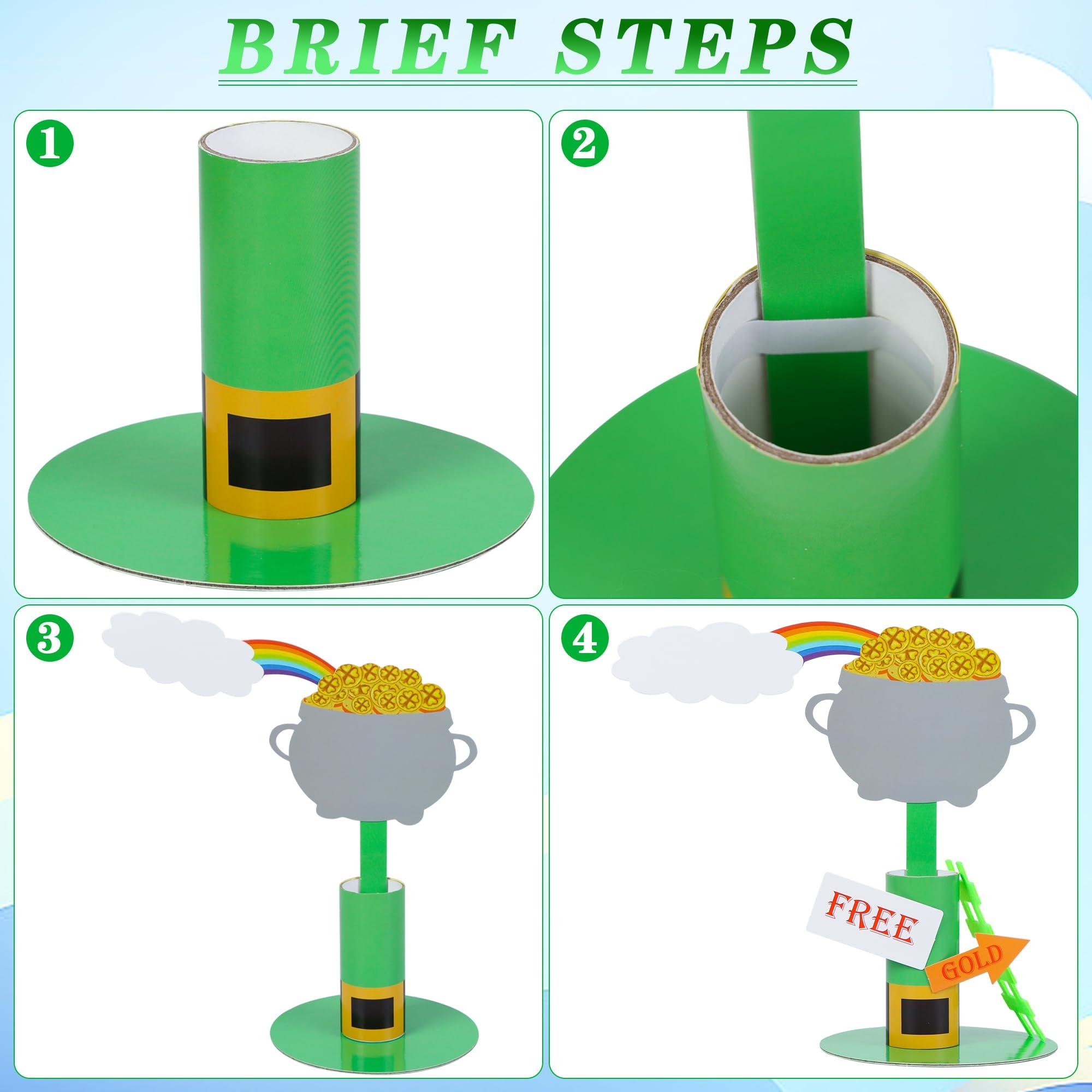 BRIEF STEPS

1

2

3

4

FREE

GOLD