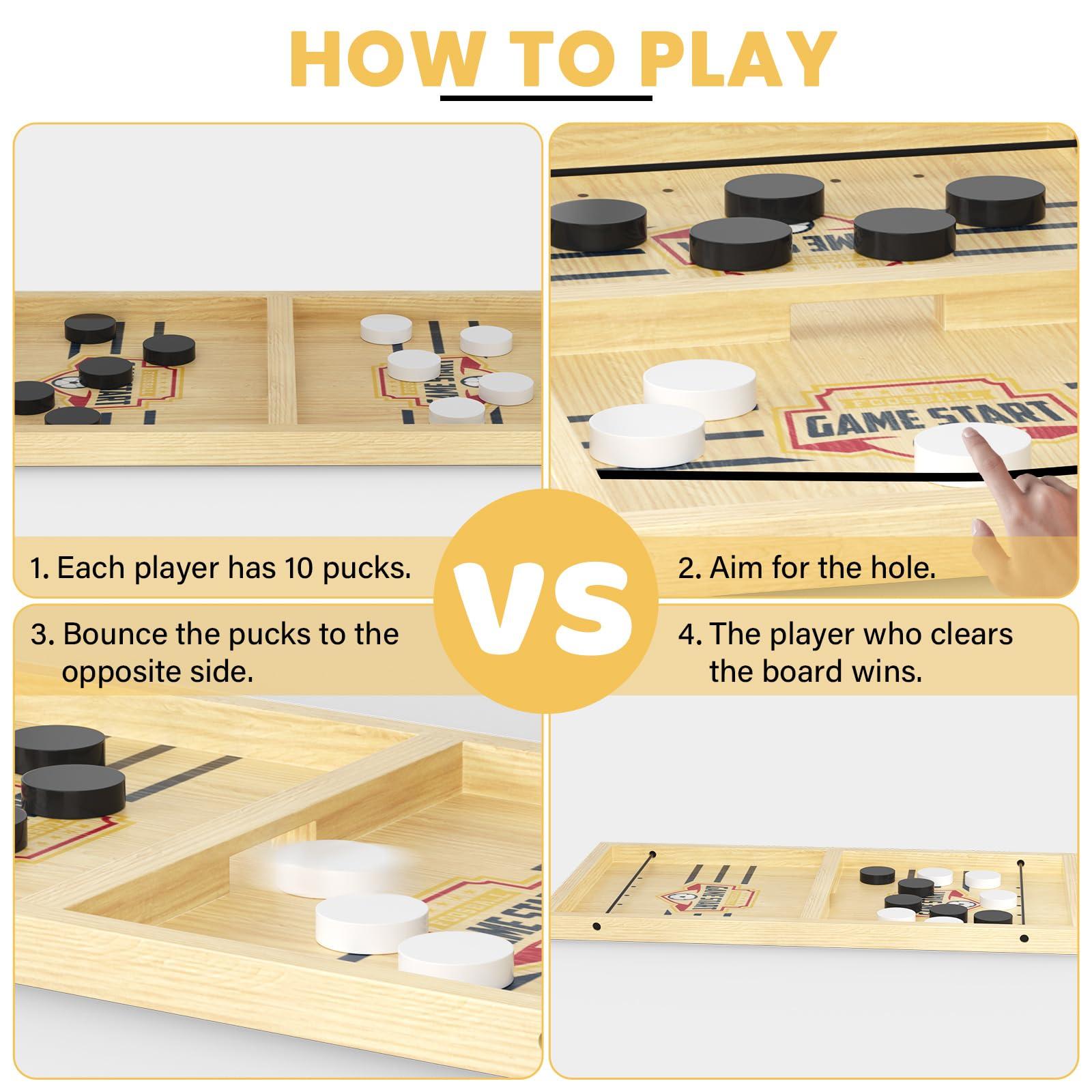 HOW TO PLAY

GAME START

1. Each player has 10 pucks.

VS

2. Aim for the hole.

3. Bounce the pucks to the opposite side.

4. The player who clears the board wins.