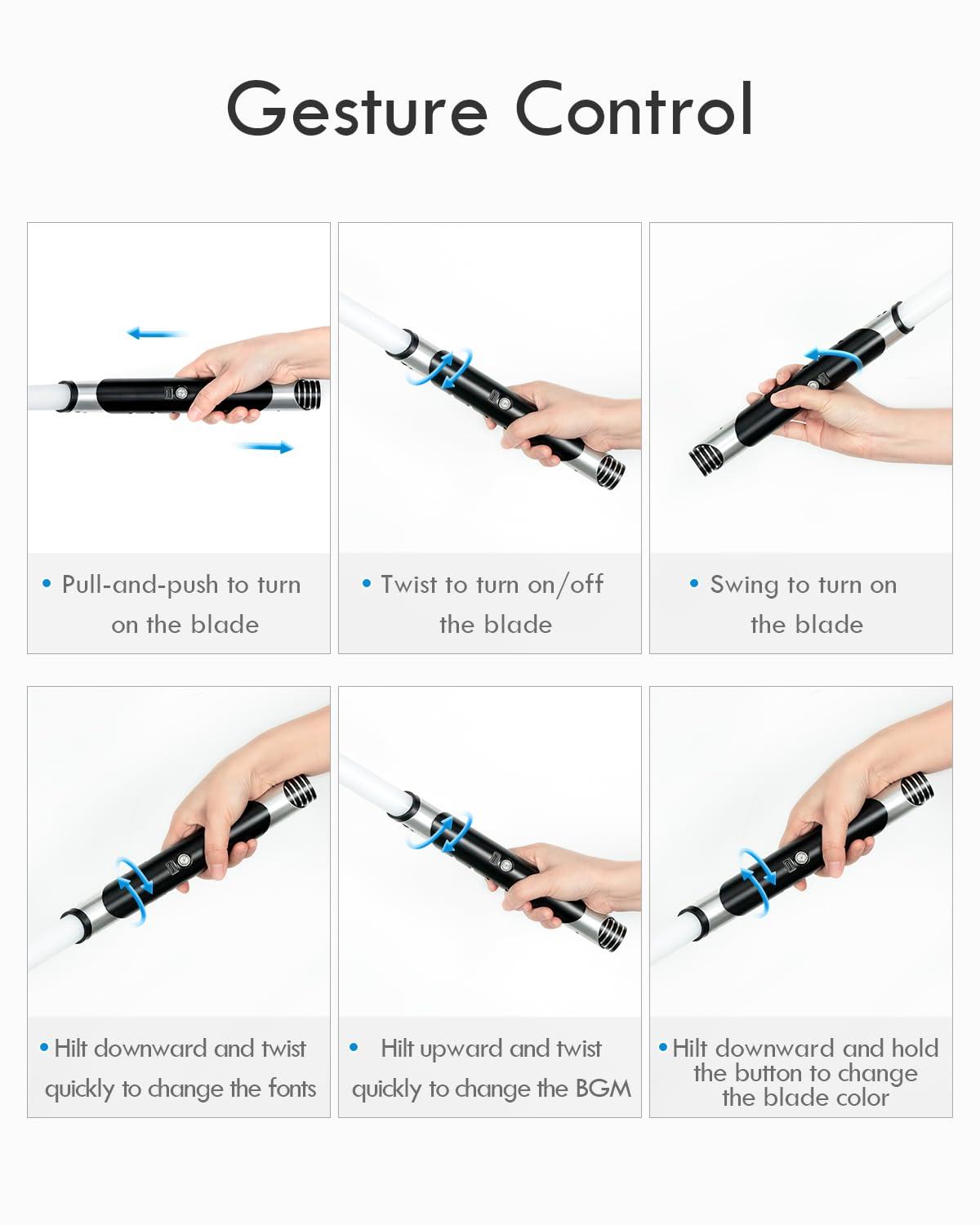 Gesture Control

• Pull-and-push to turn on the blade

• Twist to turn on/off the blade

• Swing to turn on the blade

• Hilt downward and twist quickly to change the fonts

• Hilt upward and twist quickly to change the BGM

• Hilt downward and hold the button to change the blade color