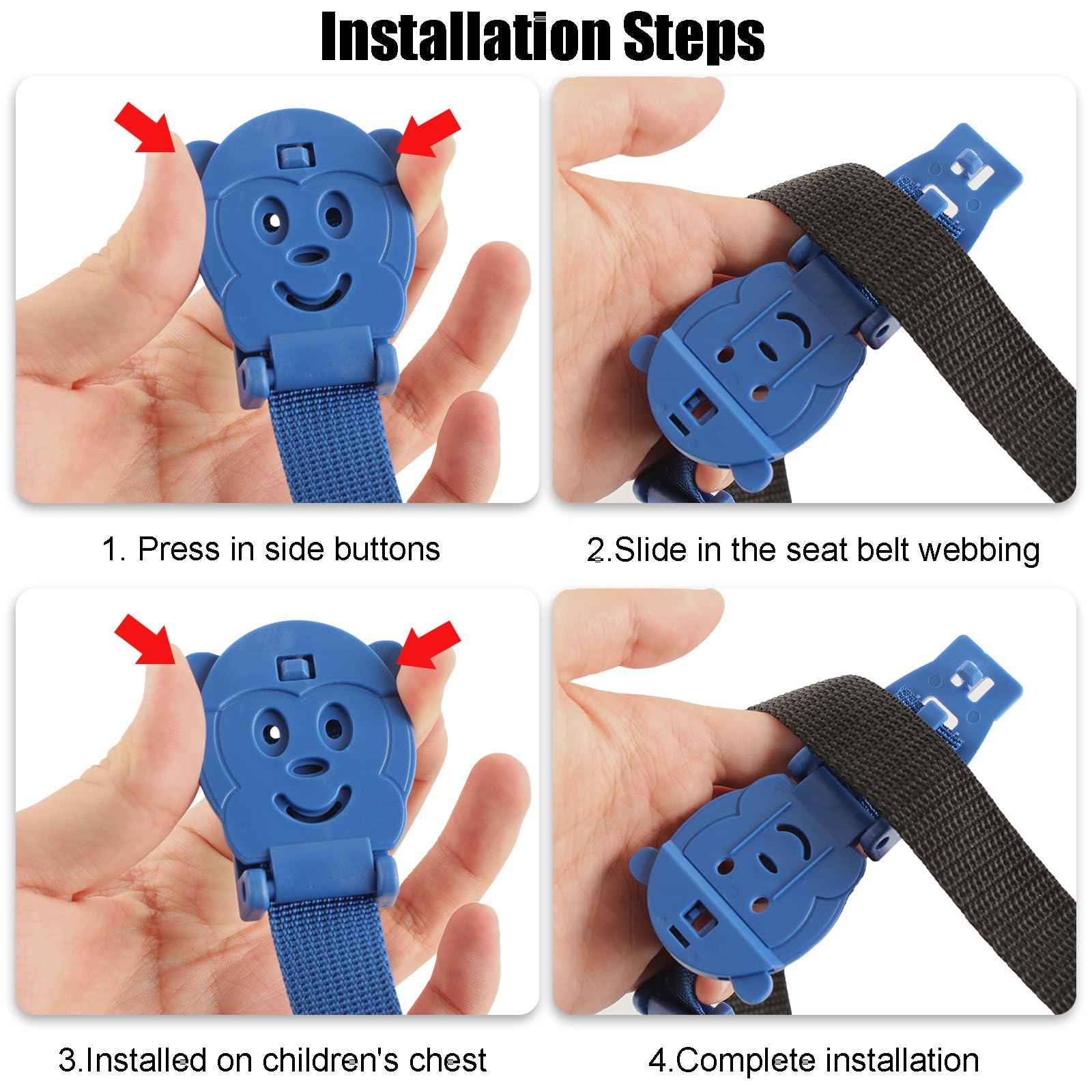 Installation Steps

1. Press in side buttons

2.Slide in the seat belt webbing

3.Installed on children's chest

4.Complete installation