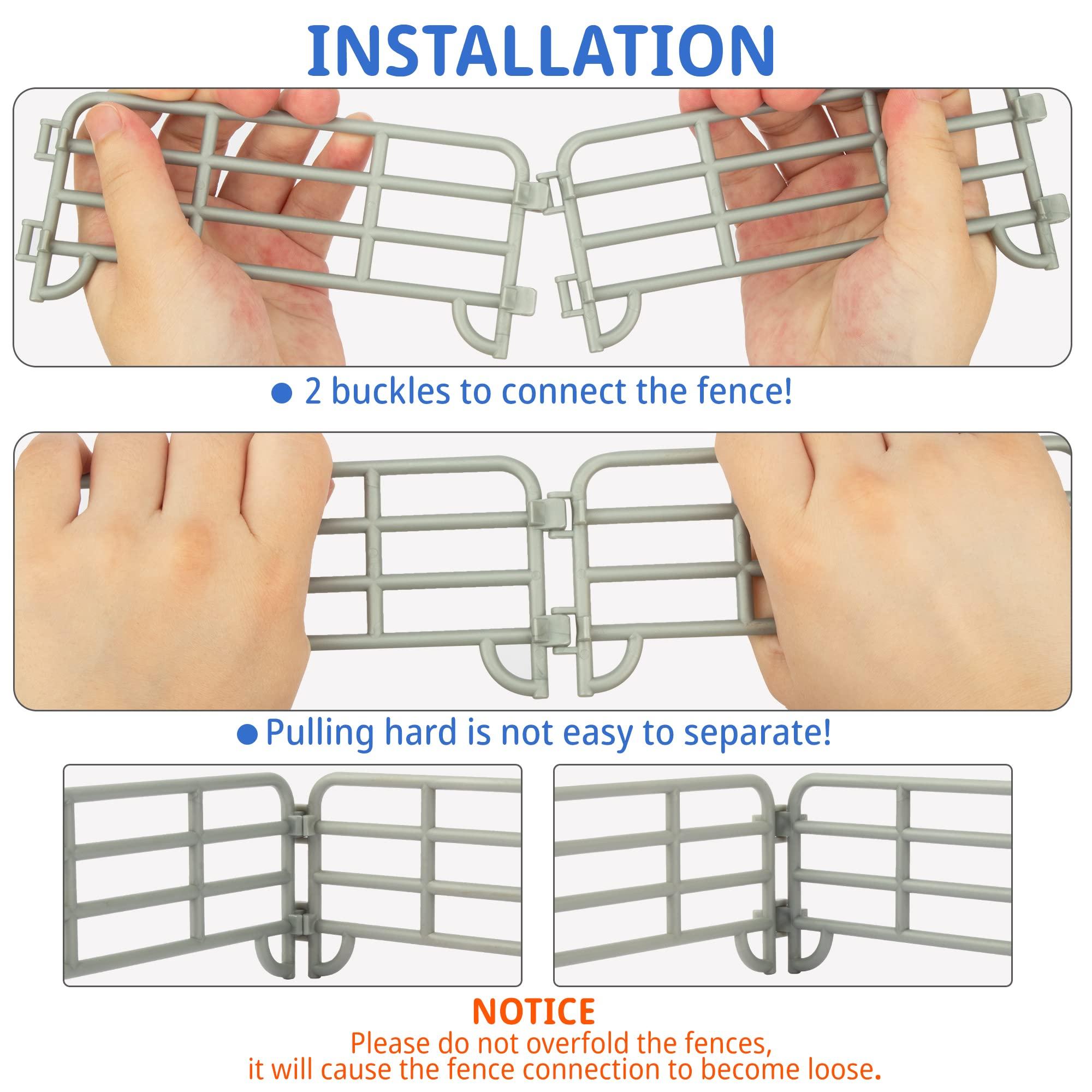 INSTALLATION

● 2 buckles to connect the fence!

● Pulling hard is not easy to separate!

NOTICE
Please do not overfold the fences, it will cause the fence connection to become loose.