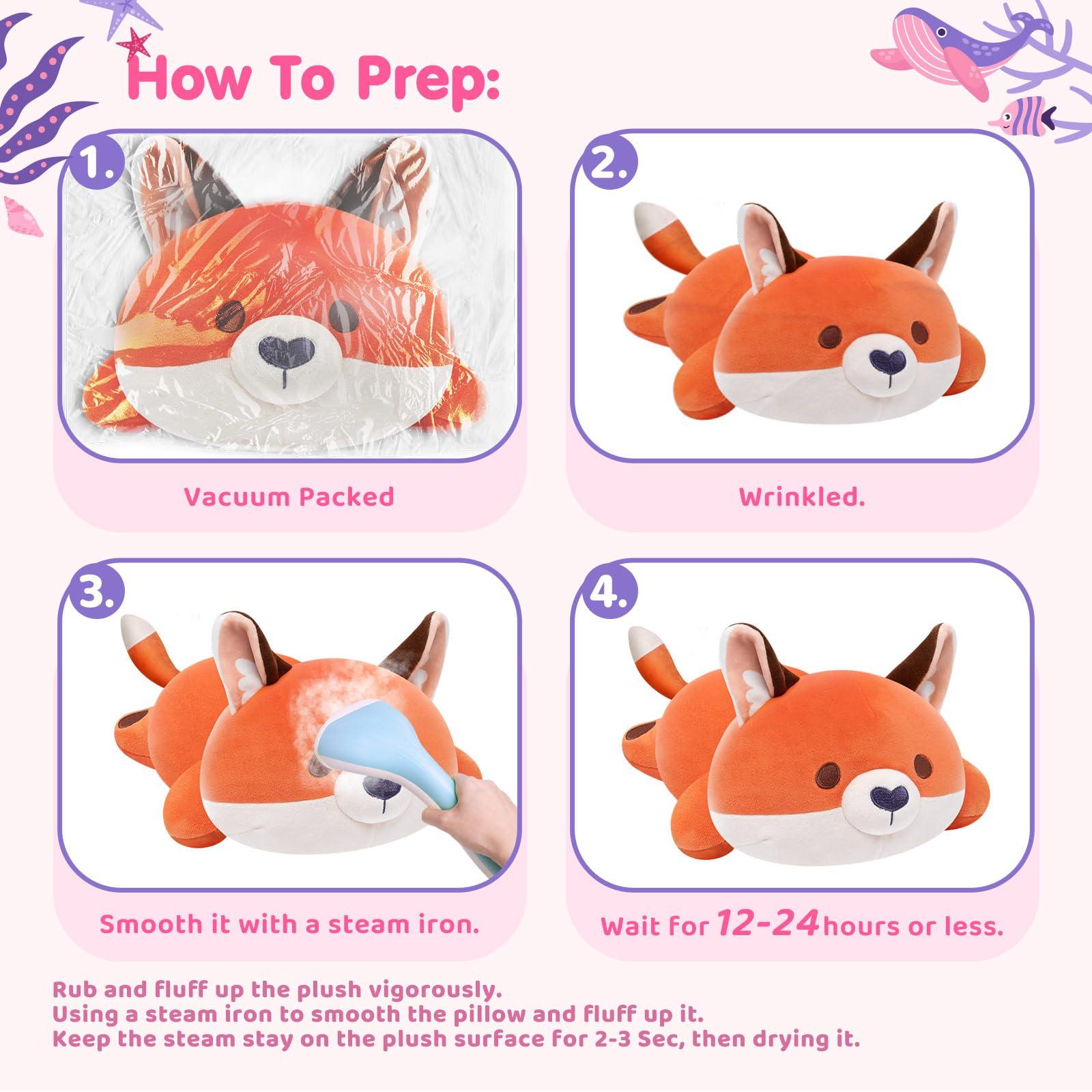 How To Prep:

1.

Vacuum Packed

2.

Wrinkled.

3.

Smooth it with a steam iron.

4.

Wait for 12-24 hours or less.

Rub and fluff up the plush vigorously.
Using a steam iron to smooth the pillow and fluff up it.
Keep the steam stay on the plush surface for 2-3 Sec, then drying it.