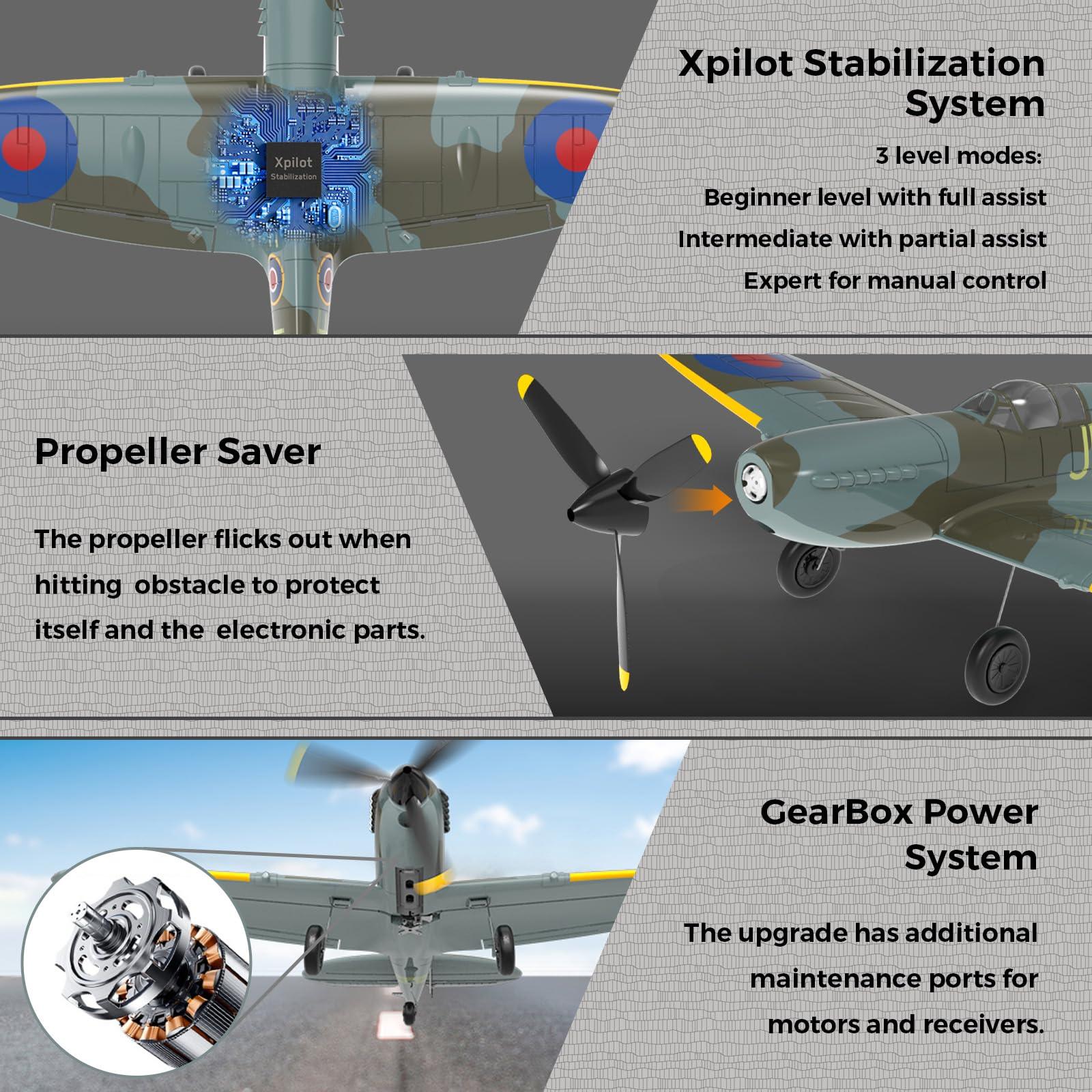 Xpilot
Stabilization

Xpilot Stabilization System

3 level modes:

Beginner level with full assist

Intermediate with partial assist

Expert for manual control

Propeller Saver

The propeller flicks out when hitting obstacle to protect itself and the electronic parts.

GearBox Power System

The upgrade has additional maintenance ports for motors and receivers.