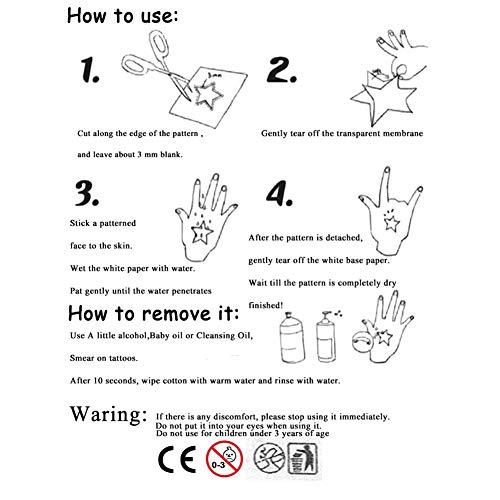 How to use:

1.

3mm

Cut along the edge of the pattern ,

and leave about 3 mm blank.

2.

Gently tear off the transparent membrane

3.

Stick a patterned

face to the skin.

Wet the white paper with water.

Pat gently until the water penetrates

4.

After the pattern is detached,

gently tear off the white base paper.

Wait till the pattern is completely dry

finished!

How to remove it:

Use A little alcohol,Baby oil or Cleansing Oil,

Smear on tattoos.

After 10 seconds, wipe cotton with warm water and rinse with water.

Waring: If there is any discomfort, please stop using it immediately. Do not put it into your eyes when using it. Do not use for children under 3 years of age

CE

0-3