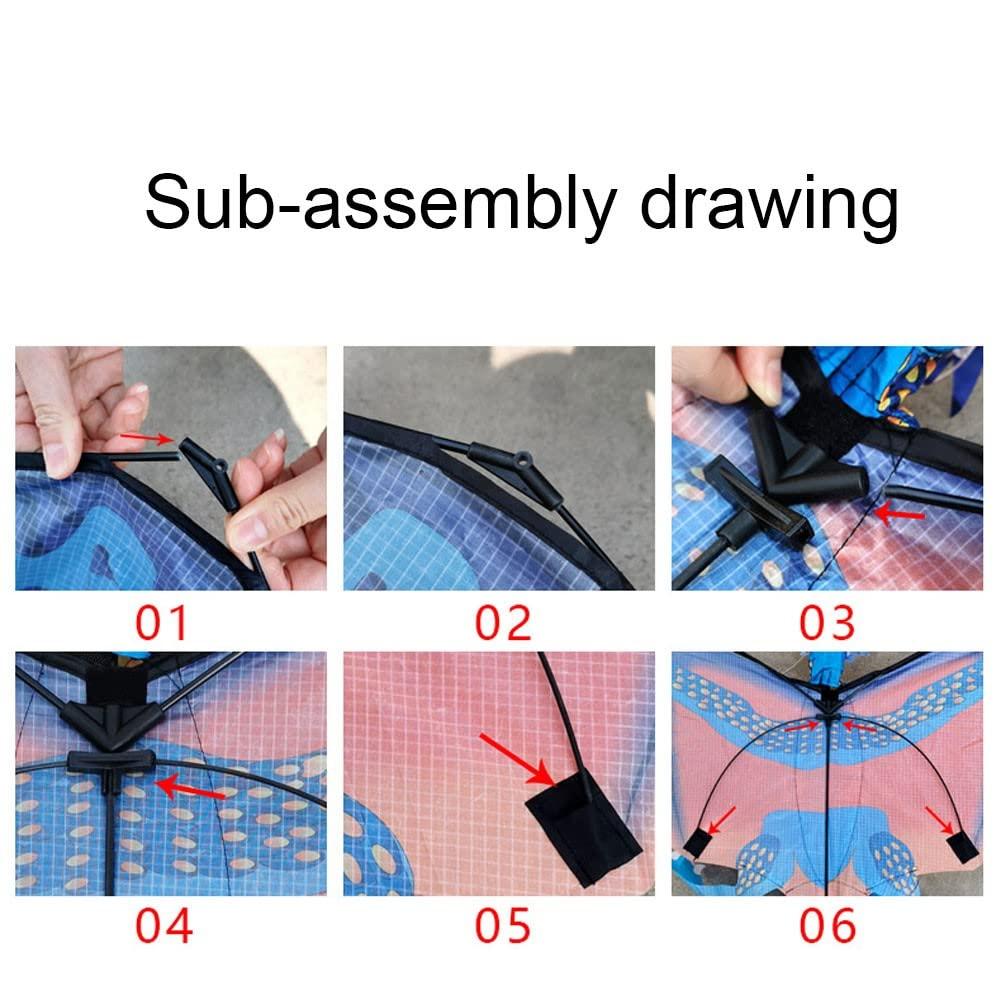 Sub-assembly drawing

01

02

03

04

05

06