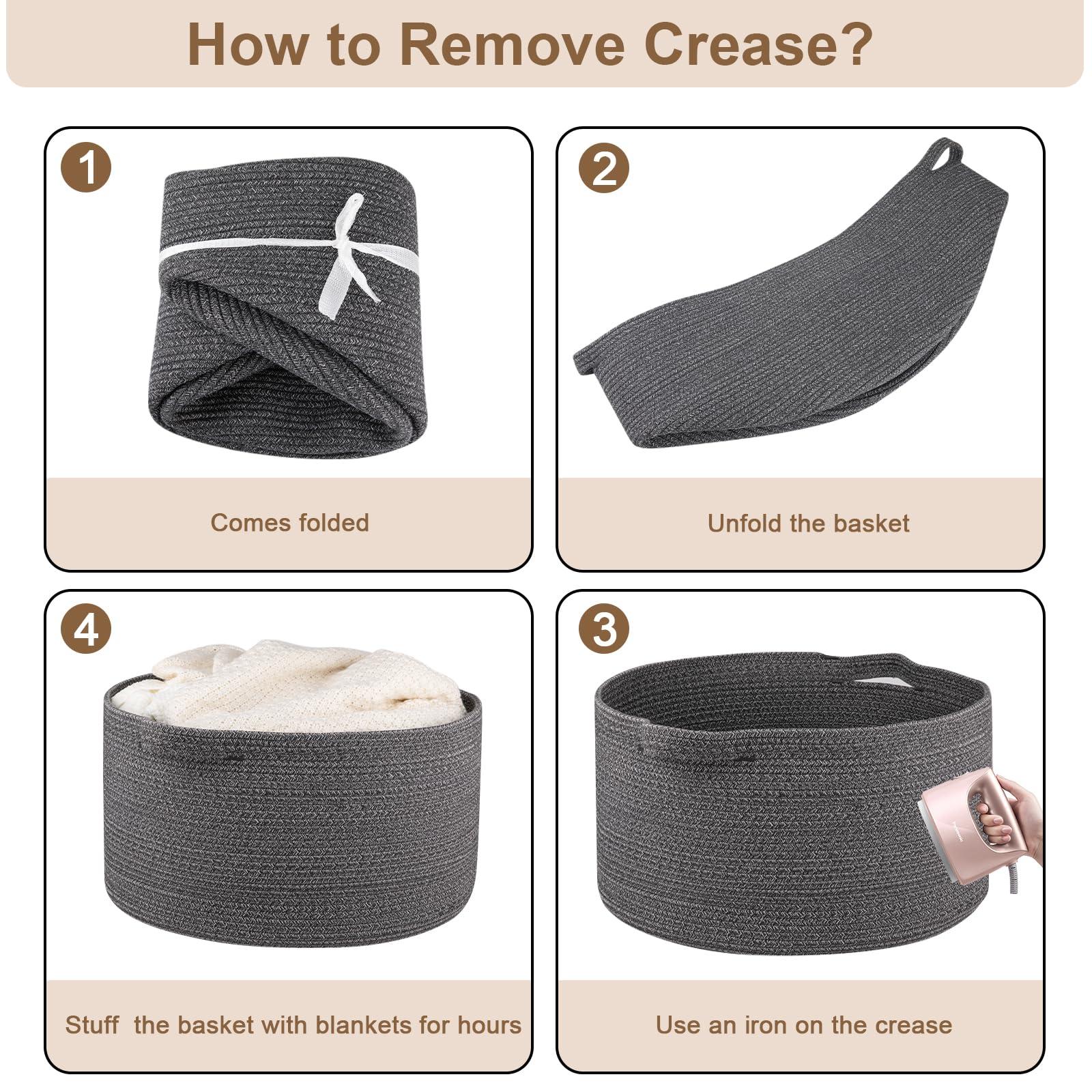 How to Remove Crease?

1

Comes folded

2

Unfold the basket

4

Stuff  the basket with blankets for hours

3

Use an iron on the crease