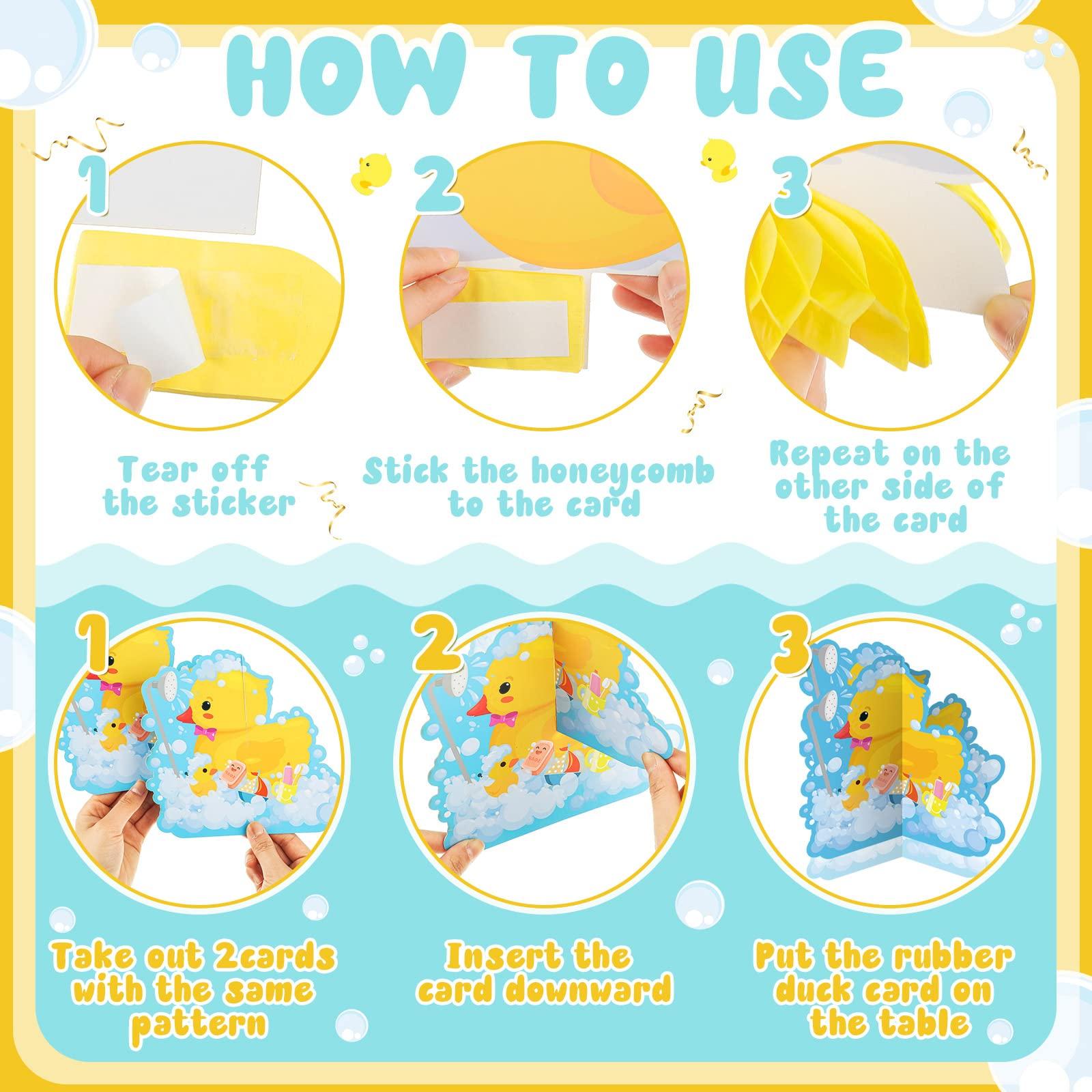 HOW TO USE

1

Tear off the sticker

2

Stick the honeycomb to the card

3

Repeat on the other side of the card

1

Take out 2cards with the same pattern

2

Insert the card downward

3

Put the rubber duck card on the table