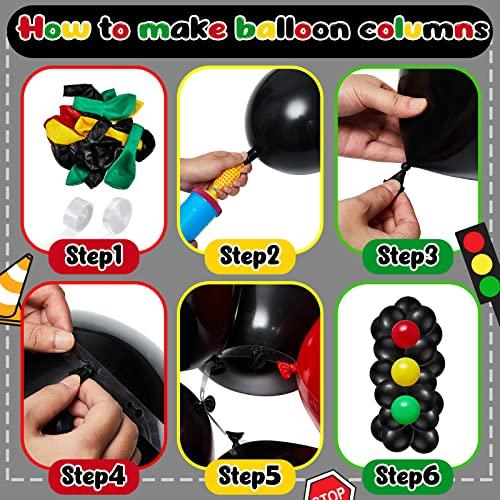 How to make balloon columns

Step1

Step2

Step3

Step4

Step5

Step6

STOP