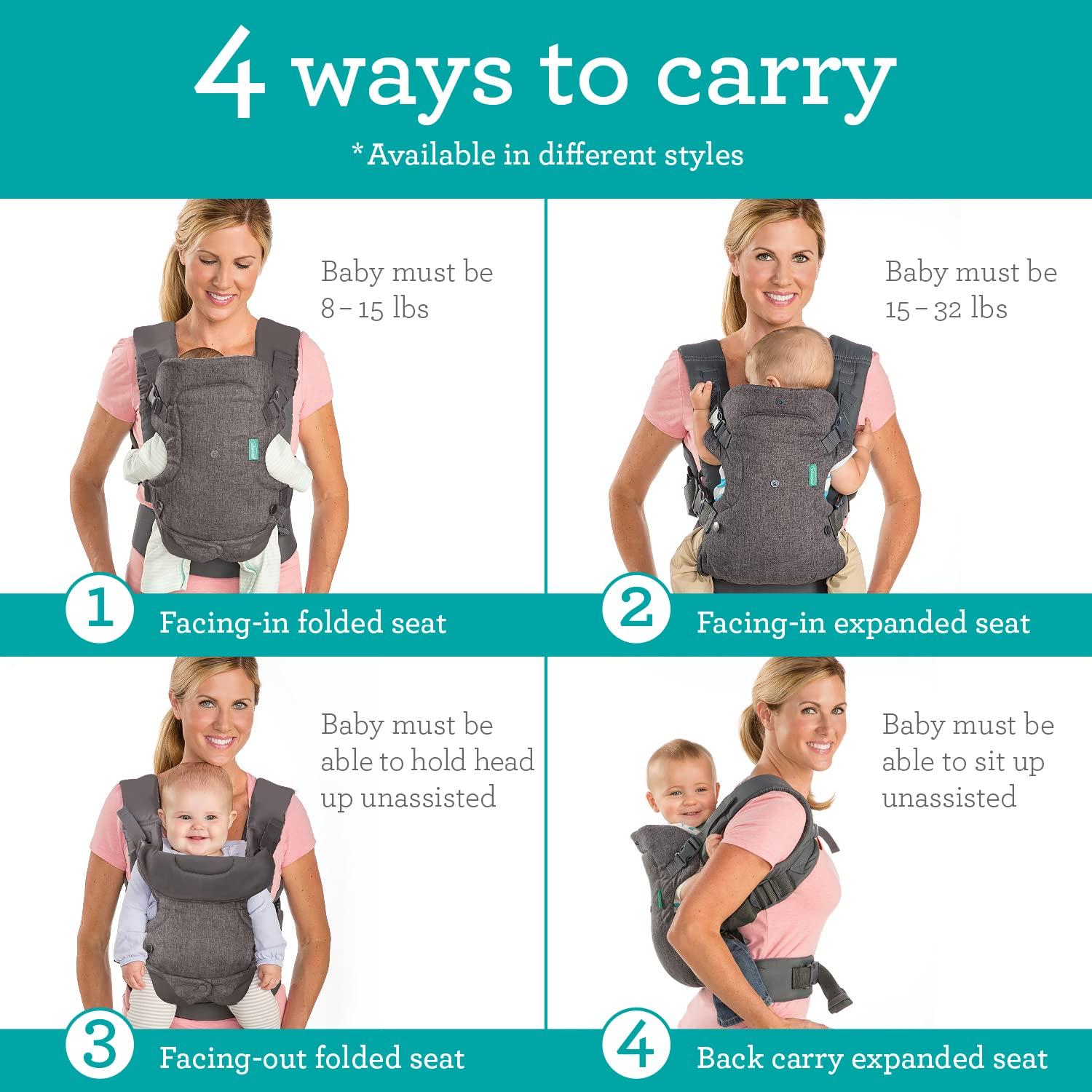 4 ways to carry

*Available in different styles

Baby must be 8 – 15 lbs

1 Facing-in folded seat

Baby must be 15 – 32 lbs

2 Facing-in expanded seat

Baby must be able to hold head up unassisted

3 Facing-out folded seat

Baby must be able to sit up unassisted

4 Back carry expanded seat