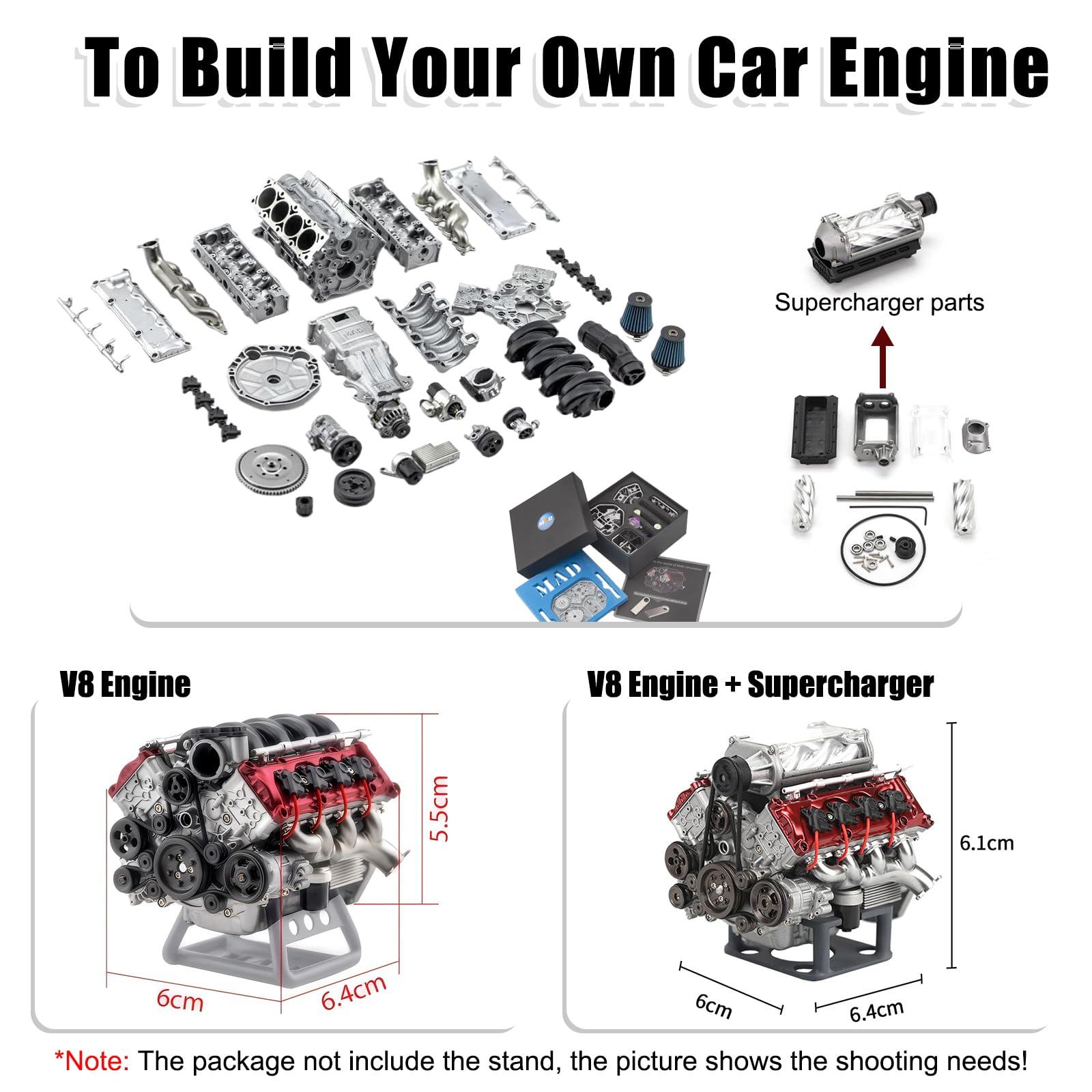 To Build Your Own Car Engine

Supercharger parts

MAD

MAD

V8 Engine

5.5cm

6cm

6.4cm

V8 Engine + Supercharger

6.1cm

6cm

6.4cm

*Note: The package not include the stand, the picture shows the shooting needs!