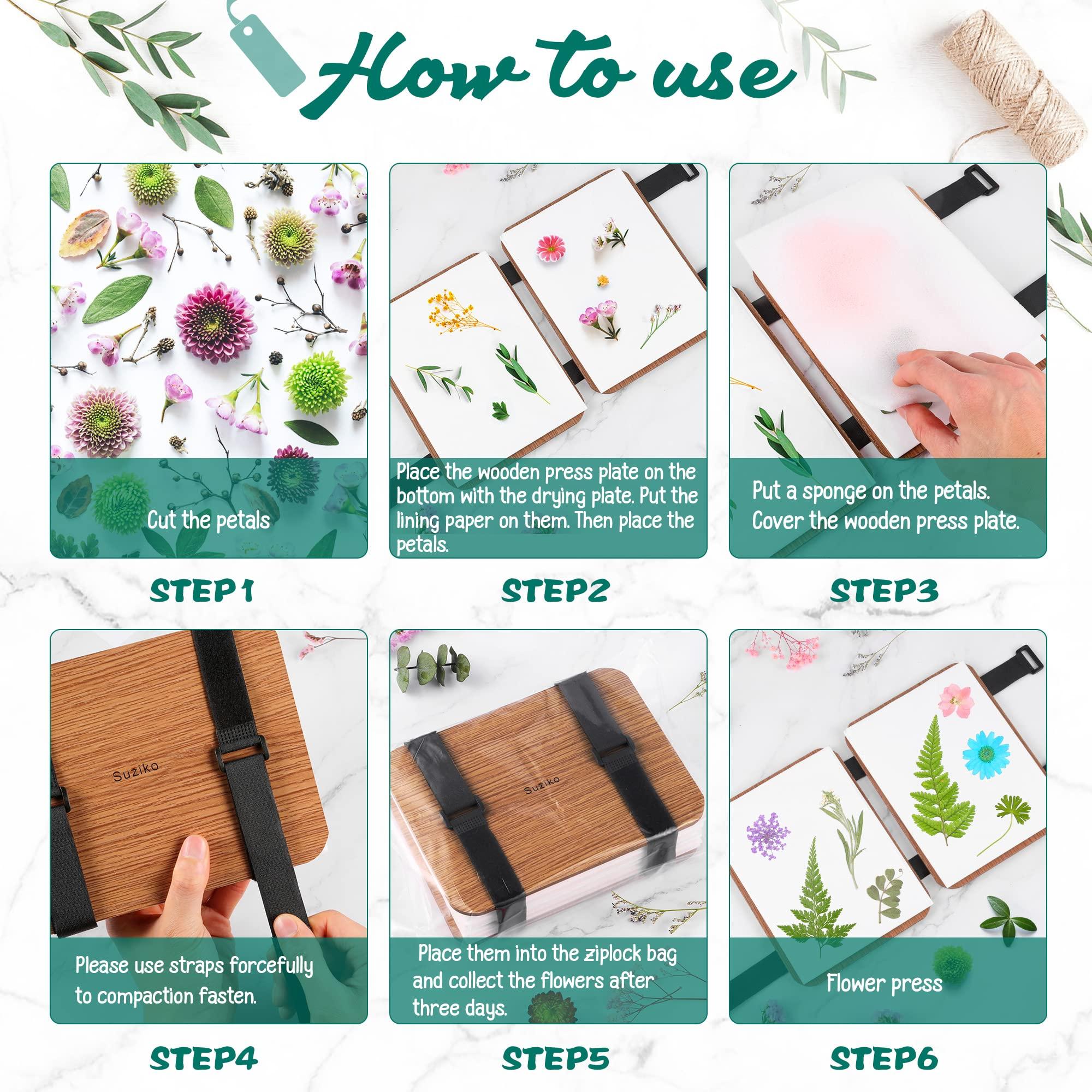 How to use

Cut the petals

STEP1

Place the wooden press plate on the bottom with the drying plate. Put the lining paper on them. Then place the petals.

STEP2

Put a sponge on the petals. Cover the wooden press plate.

STEP3

Suziko

Please use straps forcefully to compaction fasten.

STEP4

Suziko

Place them into the ziplock bag and collect the flowers after three days.

STEP5

Flower press

STEP6